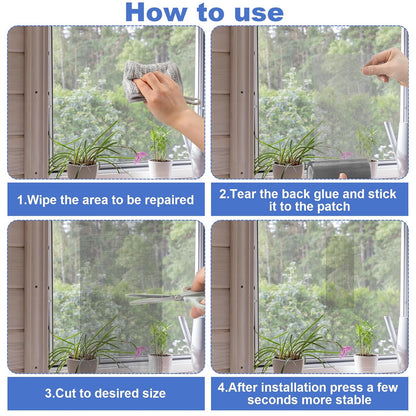 How to use

1.Wipe the area to be repaired

2.Tear the back glue and stick it to the patch

3.Cut to desired size

4.After installation press a few seconds more stable