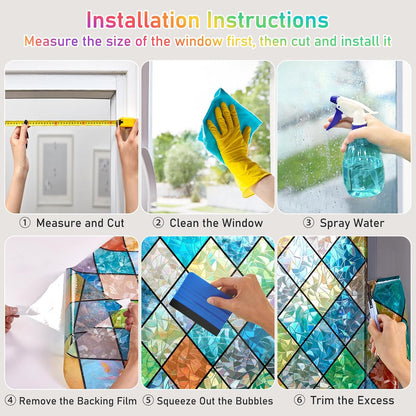 Installation Instructions

Measure the size of the window first, then cut and install it

① Measure and Cut

② Clean the Window

③ Spray Water

④ Remove the Backing Film

⑤ Squeeze Out the Bubbles

⑥ Trim the Excess