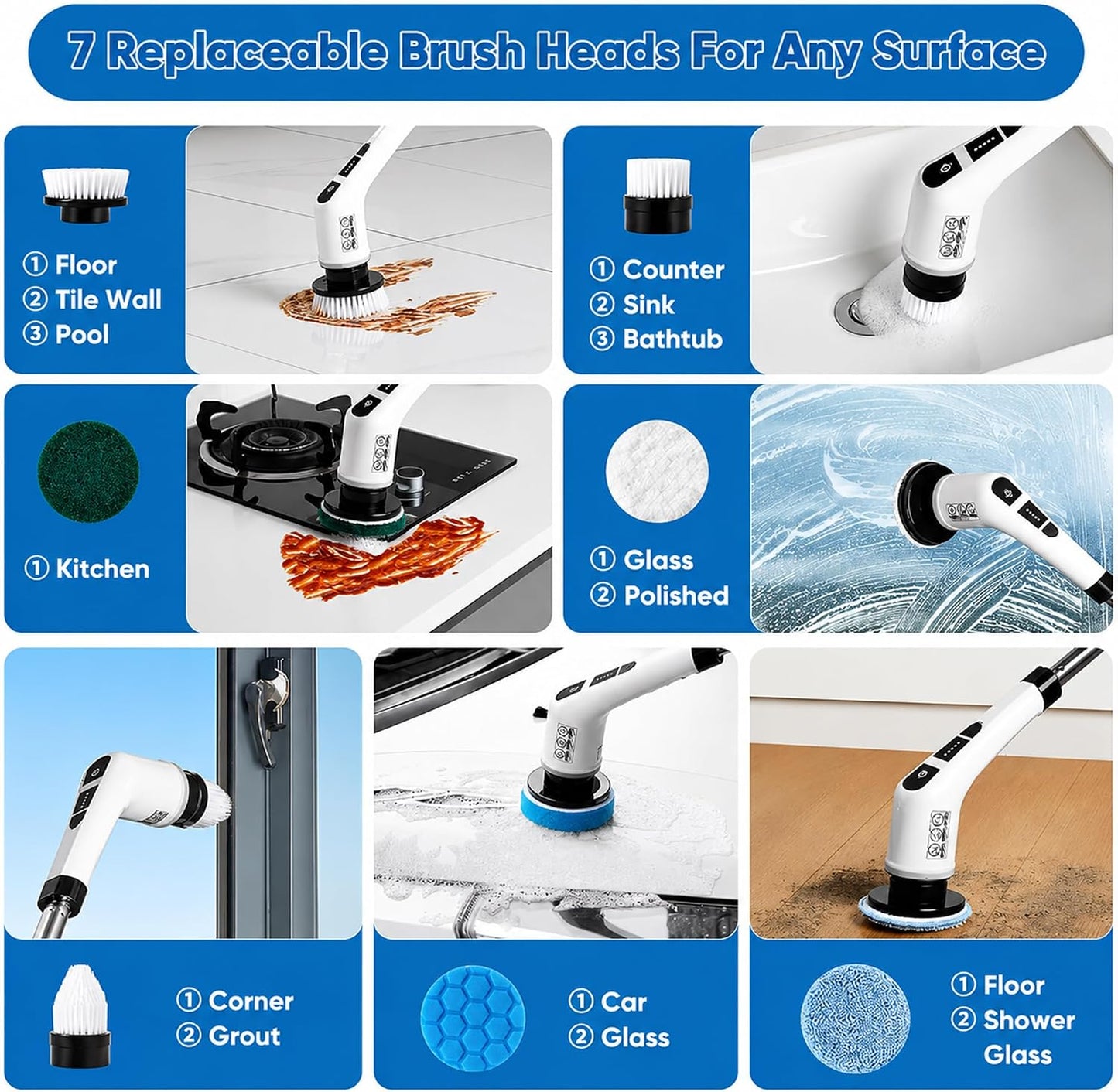 7 Replaceable Brush Heads For Any Surface

① Floor
② Tile Wall
③ Pool

① Counter
② Sink
③ Bathtub

① Kitchen

① Glass
② Polished

① Corner
② Grout

① Car
② Glass

① Floor
② Shower Glass