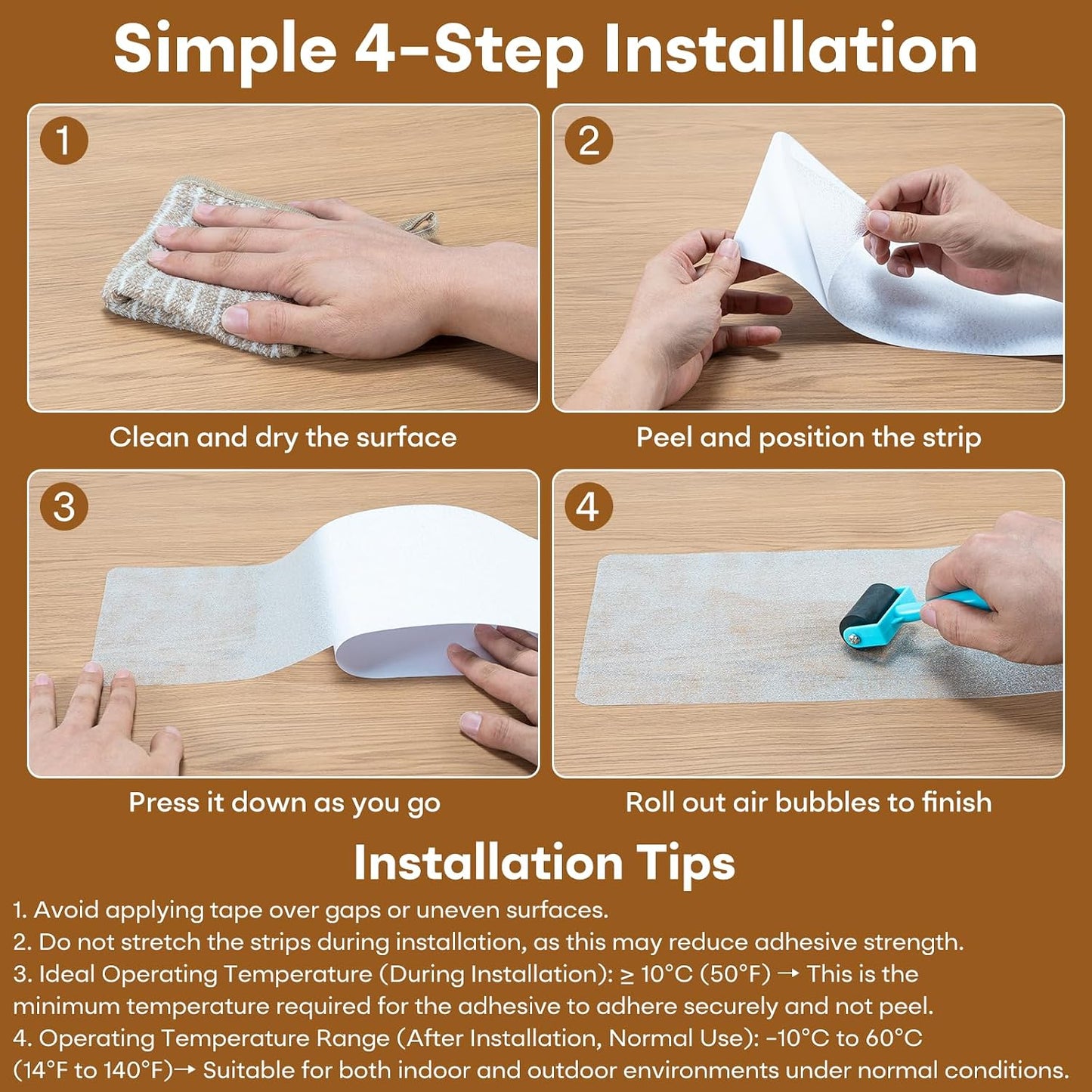 Simple 4-Step Installation

1

Clean and dry the surface

2

Peel and position the strip

3

Press it down as you go

4

Roll out air bubbles to finish

Installation Tips

1. Avoid applying tape over gaps or uneven surfaces.
2. Do not stretch the strips during installation, as this may reduce adhesive strength.
3. Ideal Operating Temperature (During Installation): ≥ 10°C (50°F) → This is the minimum temperature required for the adhesive to adhere securely and not peel.
4. Operating Temperature Range (After Installation, Normal Use): -10°C to 60°C (14°F to 140°F)→ Suitable for both indoor and outdoor environments under normal conditions.