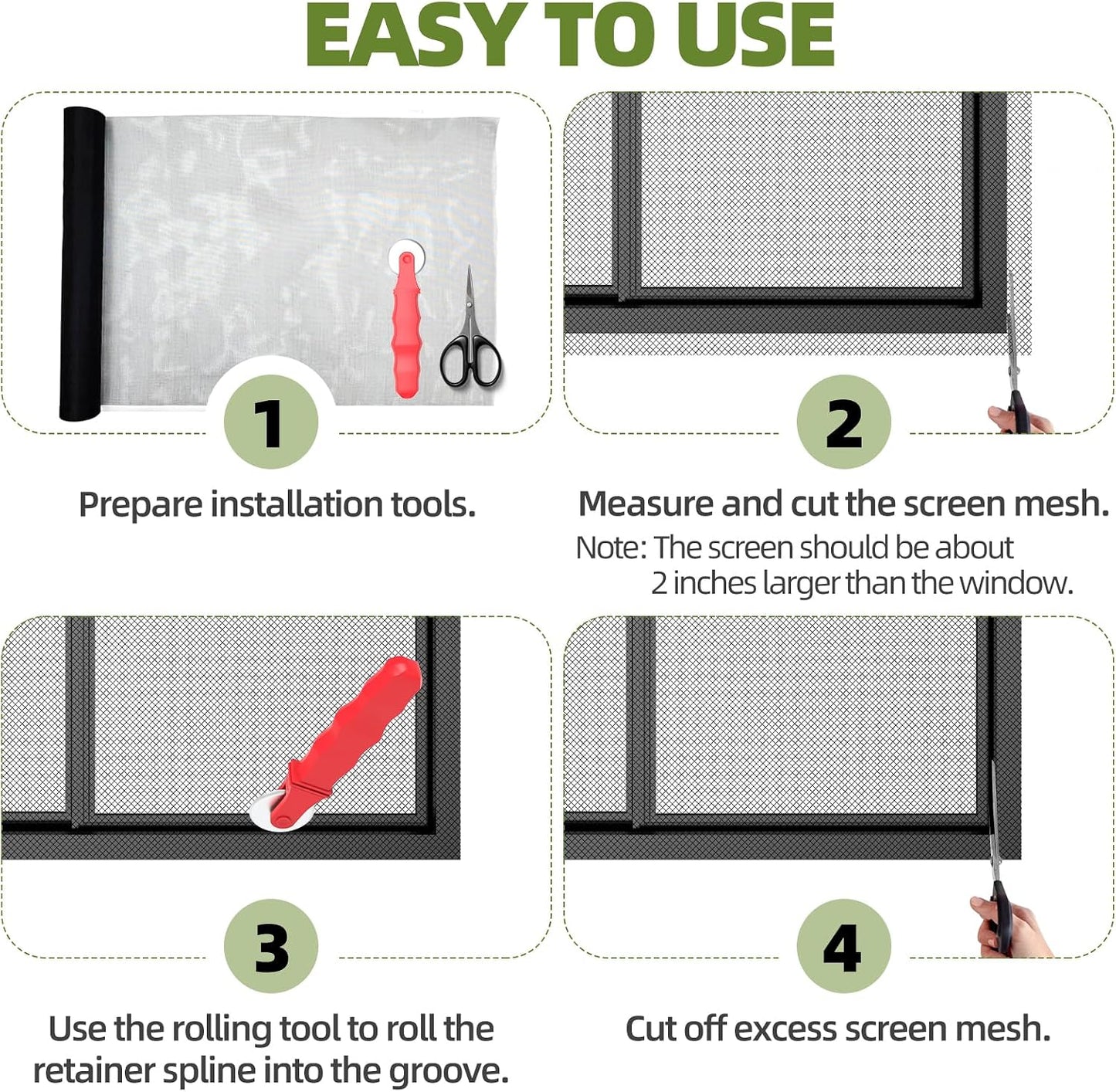 EASY TO USE

1

Prepare installation tools.

2

Measure and cut the screen mesh.

Note: The screen should be about 2 inches larger than the window.

3

Use the rolling tool to roll the retainer spline into the groove.

4

Cut off excess screen mesh.