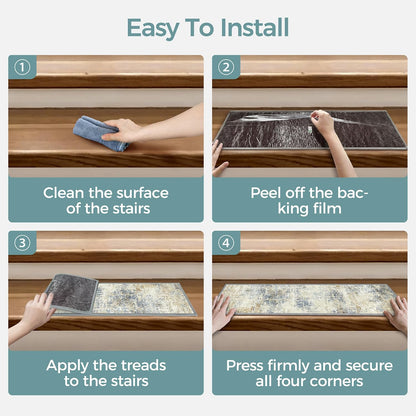 Easy To Install

①

Clean the surface of the stairs

②

Peel off the backing film

③

Apply the treads to the stairs

④

Press firmly and secure all four corners