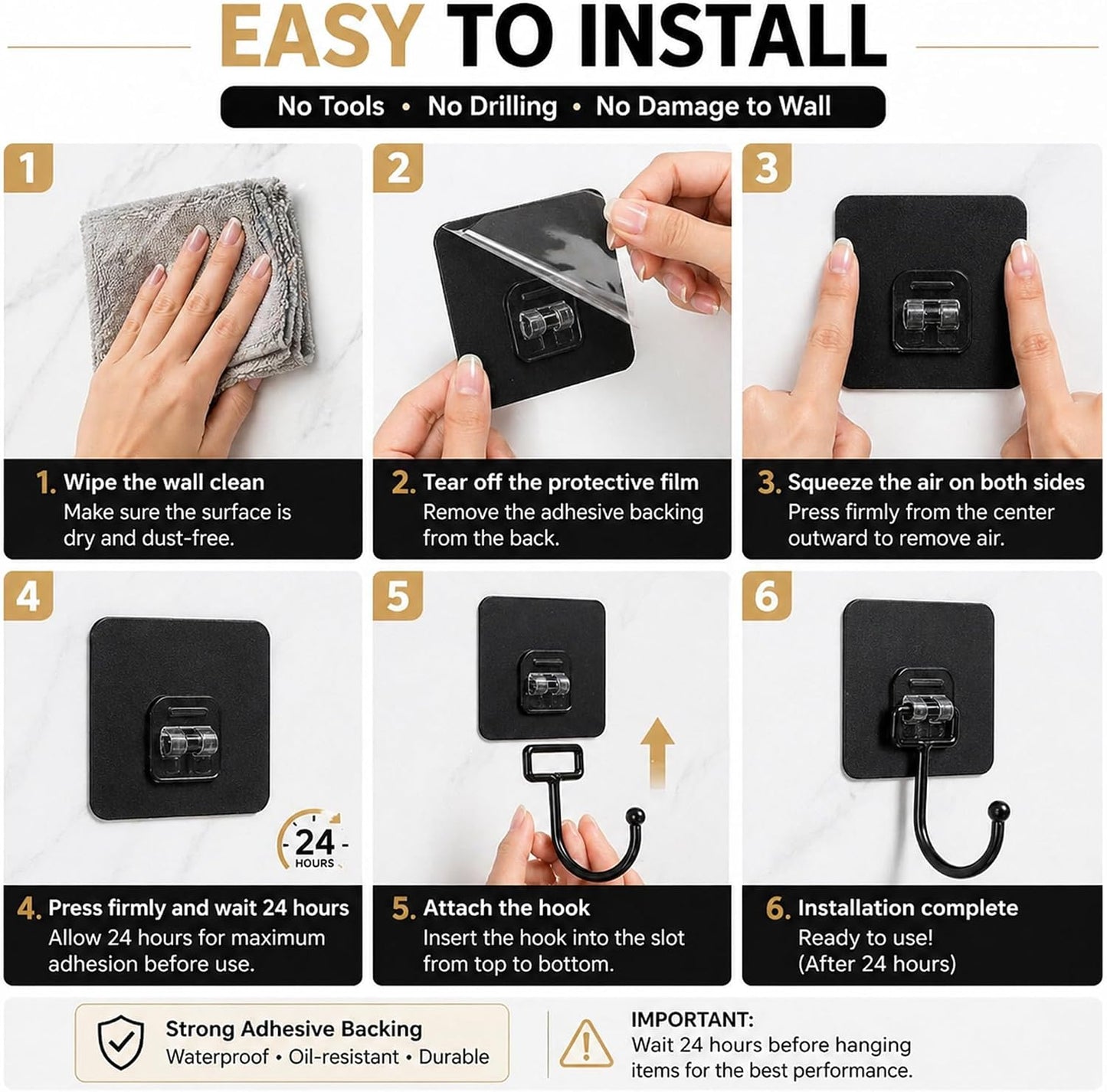 EASY TO INSTALL

No Tools • No Drilling • No Damage to Wall

1

1. Wipe the wall clean
Make sure the surface is dry and dust-free.

2

2. Tear off the protective film
Remove the adhesive backing from the back.

3

3. Squeeze the air on both sides
Press firmly from the center outward to remove air.

4

24
HOURS

4. Press firmly and wait 24 hours
Allow 24 hours for maximum adhesion before use.

5

5. Attach the hook
Insert the hook into the slot from top to bottom.

6

6. Installation complete
Ready to use!
(After 24 hours)

Strong Adhesive Backing
Waterproof • Oil-resistant • Durable

IMPORTANT:
Wait 24 hours before hanging items for the best performance.