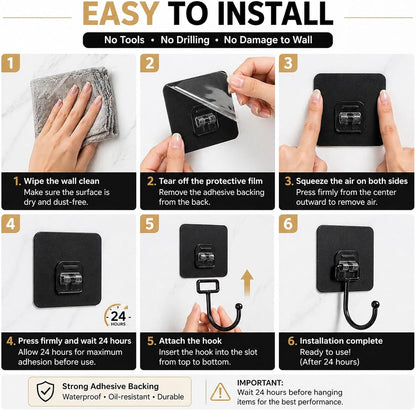 EASY TO INSTALL

No Tools • No Drilling • No Damage to Wall

1

1. Wipe the wall clean
Make sure the surface is dry and dust-free.

2

2. Tear off the protective film
Remove the adhesive backing from the back.

3

3. Squeeze the air on both sides
Press firmly from the center outward to remove air.

4

24 HOURS

4. Press firmly and wait 24 hours
Allow 24 hours for maximum adhesion before use.

5

5. Attach the hook
Insert the hook into the slot from top to bottom.

6

6. Installation complete
Ready to use!
(After 24 hours)

Strong Adhesive Backing
Waterproof • Oil-resistant • Durable

IMPORTANT:
Wait 24 hours before hanging items for the best performance.