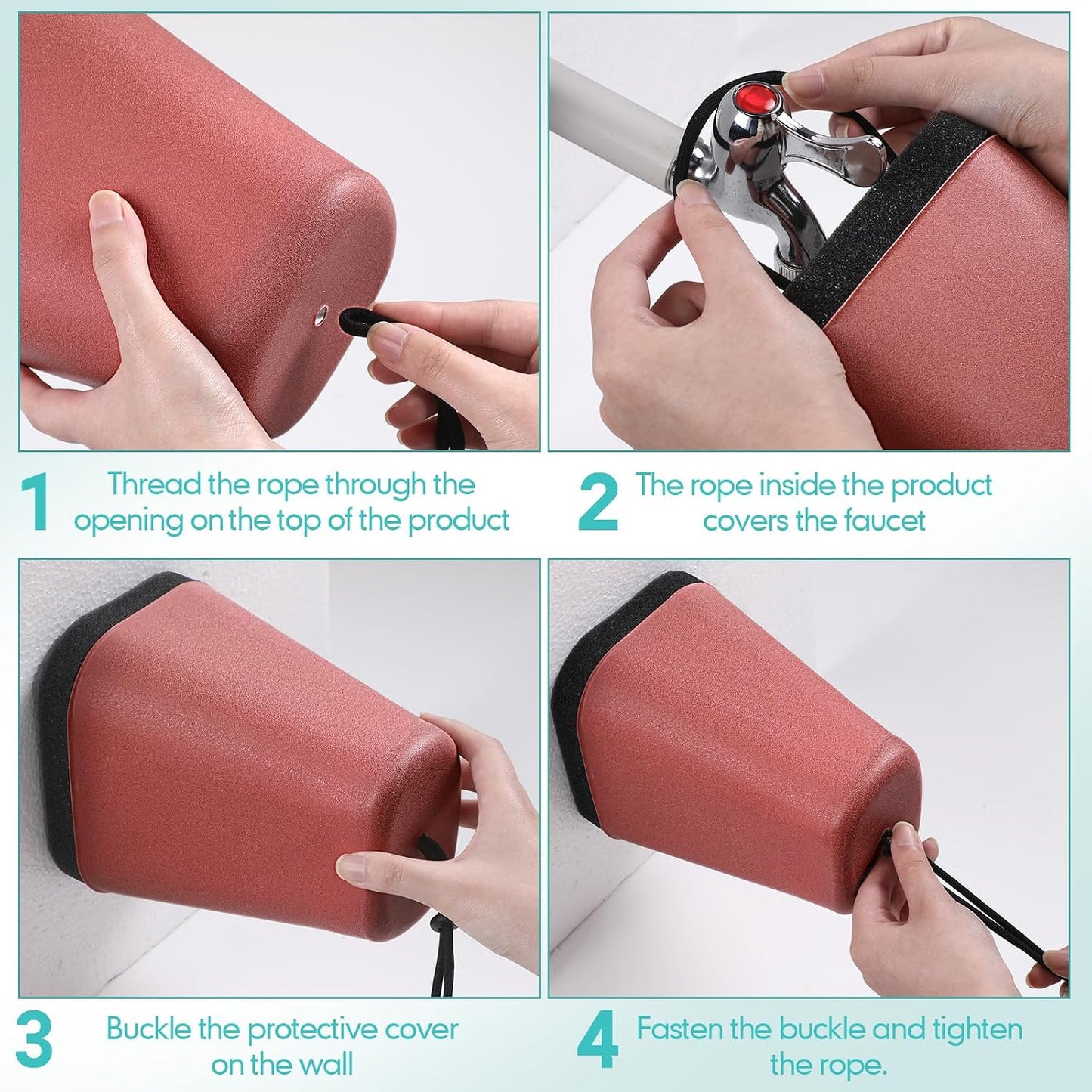 1 Thread the rope through the opening on the top of the product

2 The rope inside the product covers the faucet

3 Buckle the protective cover on the wall

4 Fasten the buckle and tighten the rope.