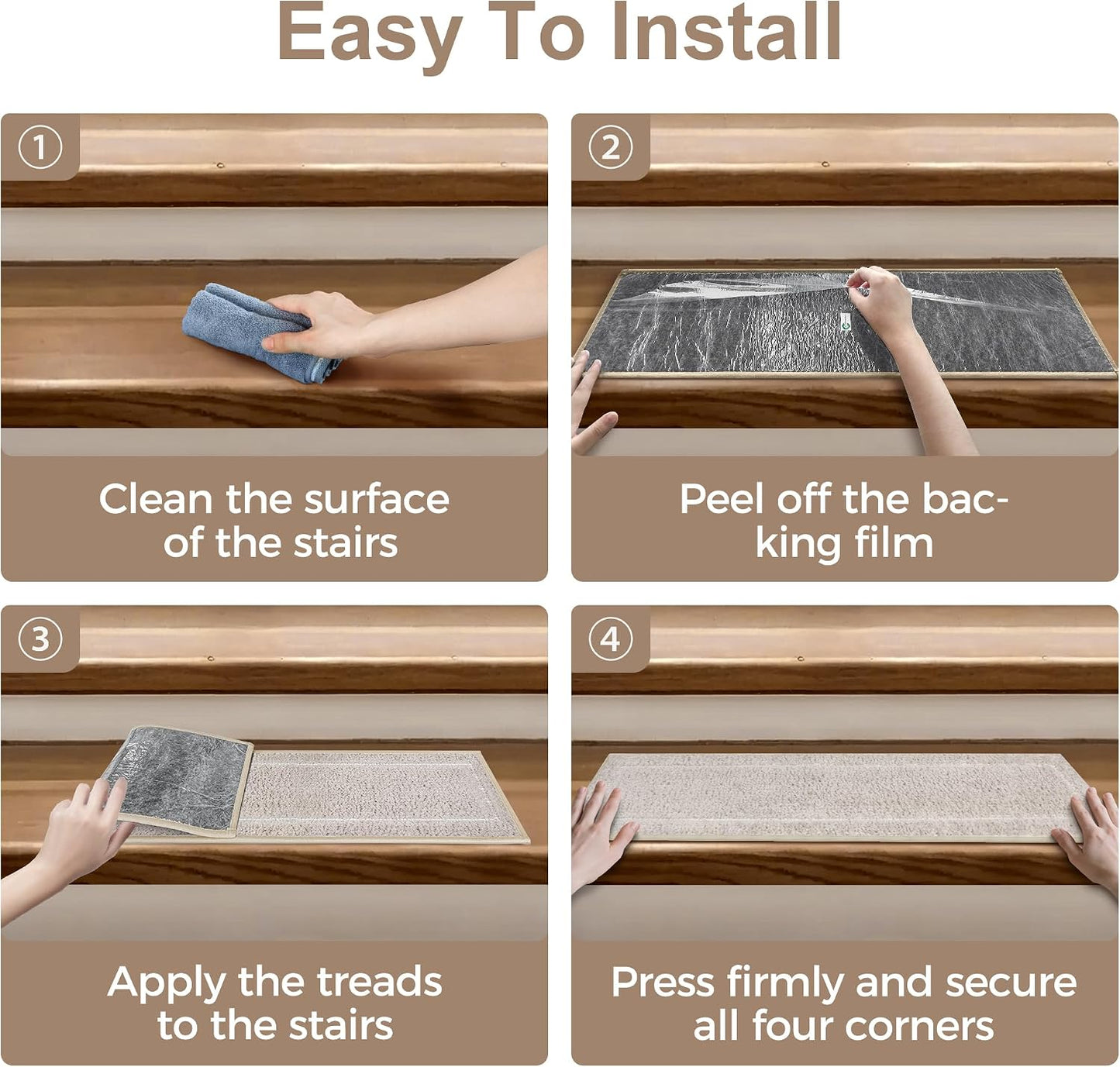 Easy To Install

①

Clean the surface of the stairs

②

Peel off the backing film

③

Apply the treads to the stairs

④

Press firmly and secure all four corners