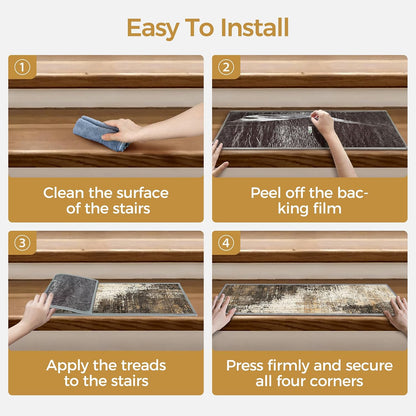 Easy To Install

①

Clean the surface of the stairs

②

Peel off the backing film

③

Apply the treads to the stairs

④

Press firmly and secure all four corners