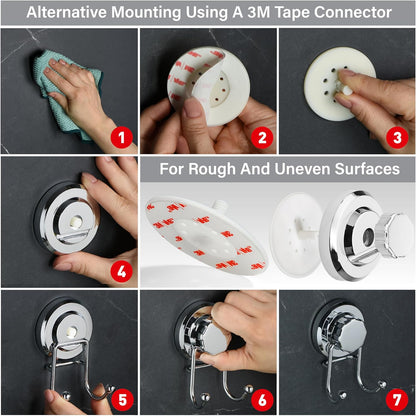 Alternative Mounting Using A 3M Tape Connector

1

2

3

4

For Rough And Uneven Surfaces

5

6

7