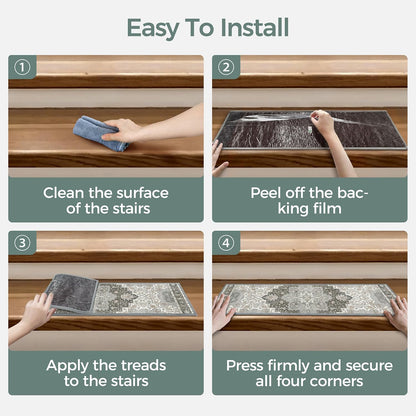 Easy To Install

①

Clean the surface of the stairs

②

Peel off the backing film

③

Apply the treads to the stairs

④

Press firmly and secure all four corners