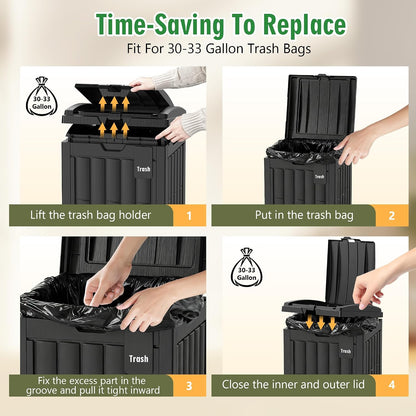 Time-Saving To Replace
Fit For 30-33 Gallon Trash Bags

30-33
Gallon

Trash

Lift the trash bag holder
1

Trash

Put in the trash bag
2

Trash

Fix the excess part in the groove and pull it tight inward
3

30-33
Gallon

Trash

Close the inner and outer lid
4