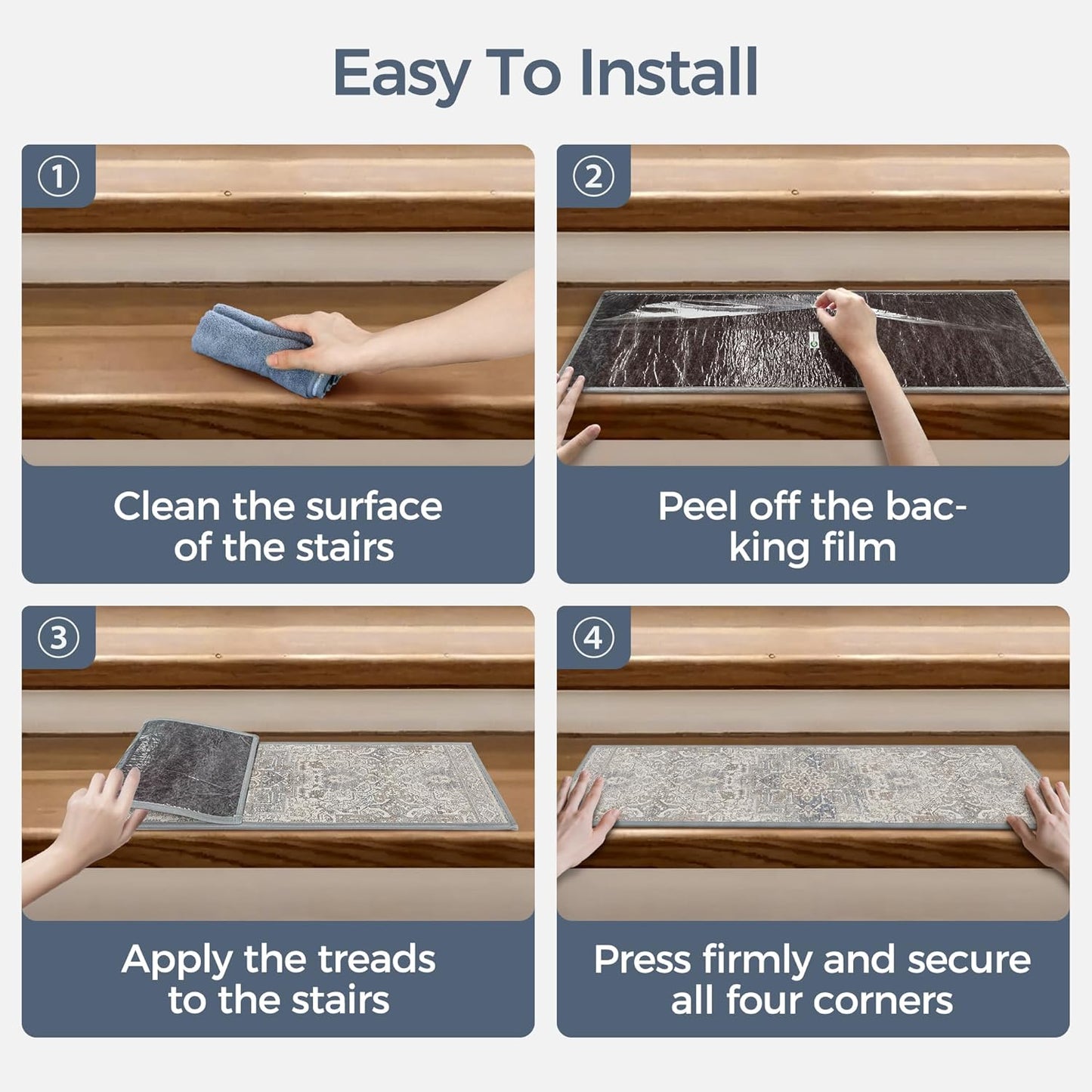 Easy To Install

①

Clean the surface of the stairs

②

Peel off the backing film

③

Apply the treads to the stairs

④

Press firmly and secure all four corners