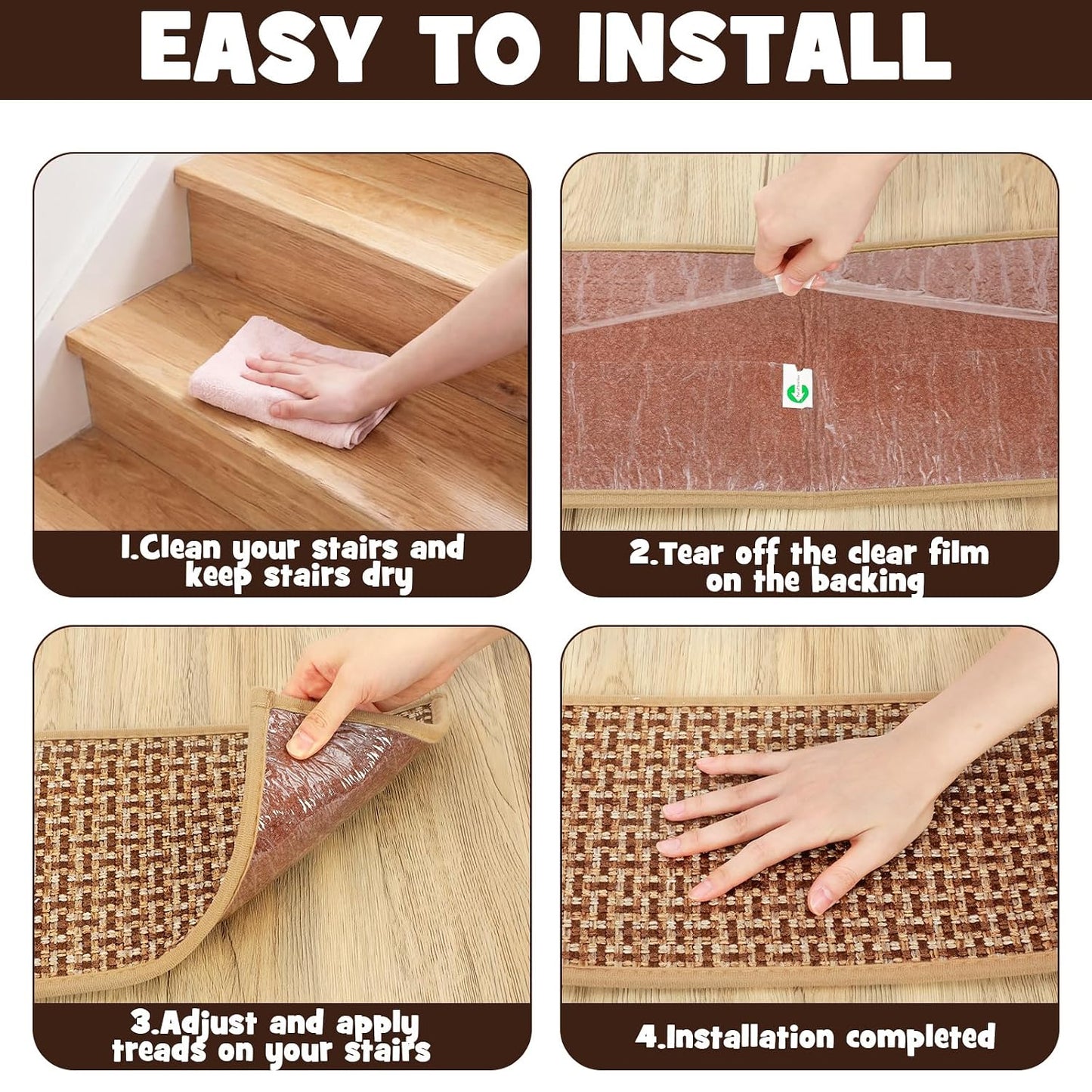 EASY TO INSTALL

1.Clean your stairs and keep stairs dry

2.Tear off the clear film on the backing

3.Adjust and apply treads on your stairs

4.Installation completed