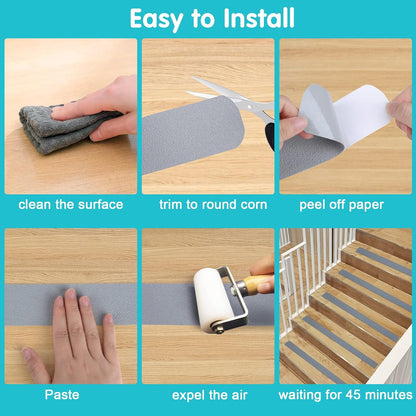 Easy to Install

clean the surface

trim to round corn

peel off paper

Paste

expel the air

waiting for 45 minutes