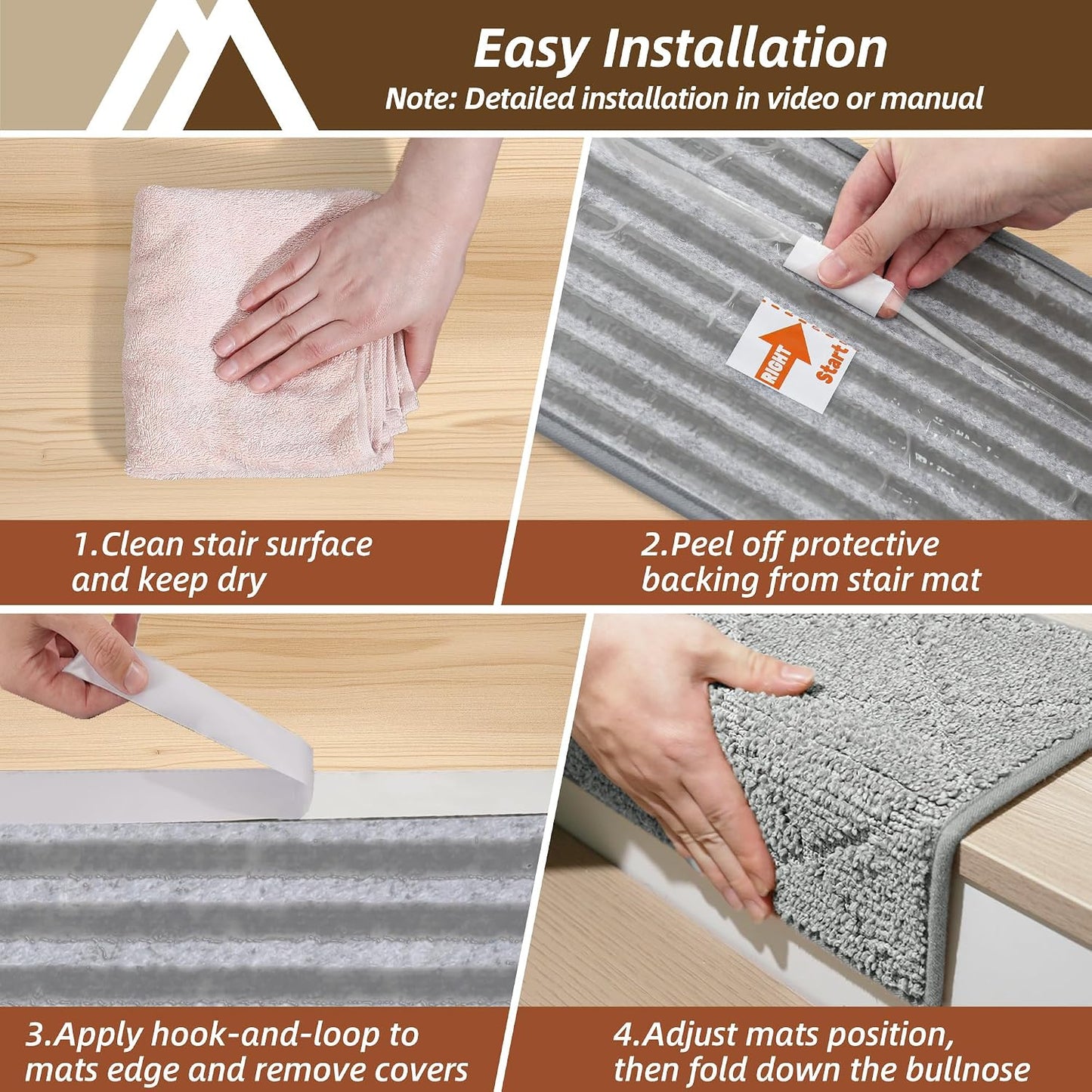 Easy Installation
Note: Detailed installation in video or manual

RIGHT
Start

1.Clean stair surface and keep dry

2.Peel off protective backing from stair mat

3.Apply hook-and-loop to mats edge and remove covers

4.Adjust mats position, then fold down the bullnose