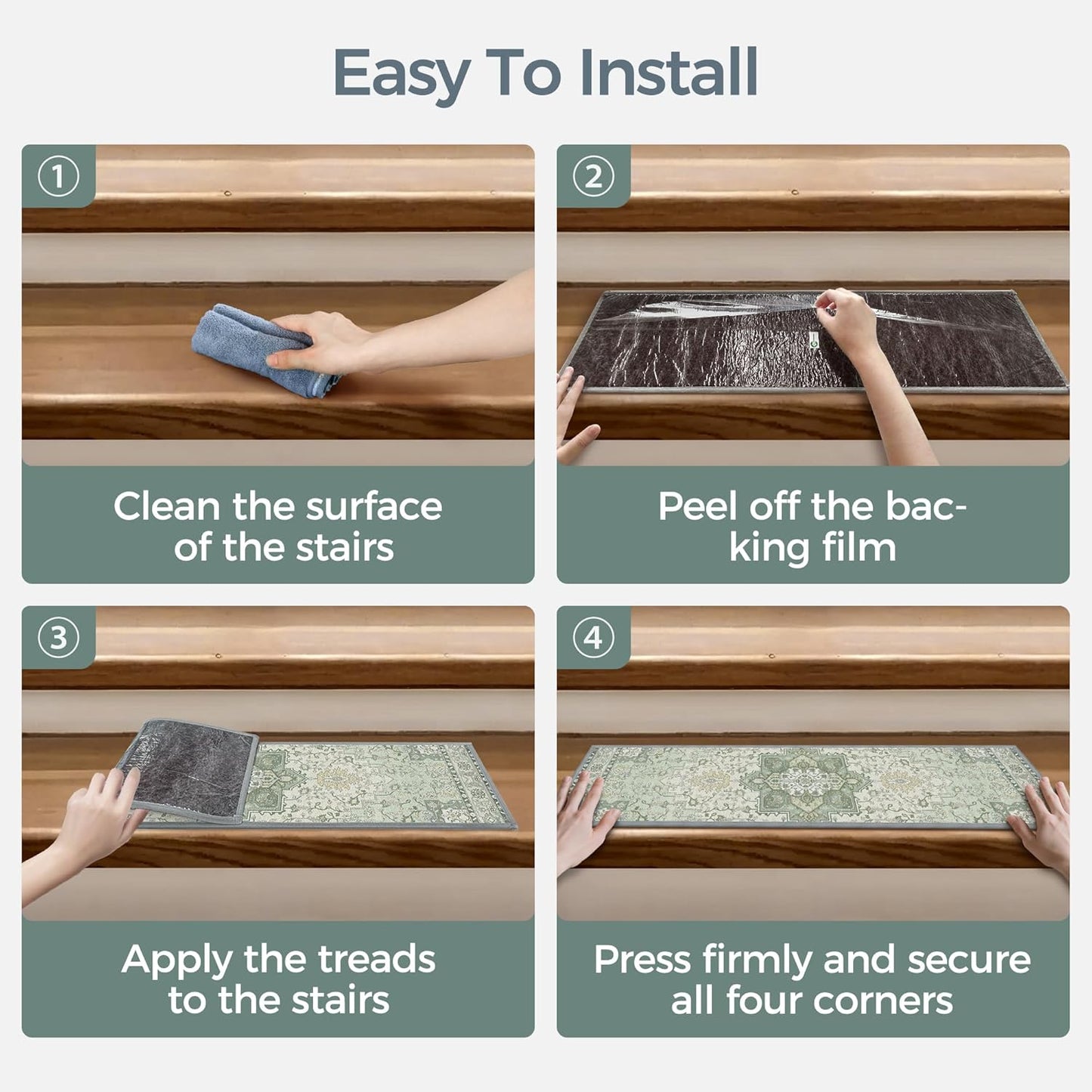 Easy To Install

①

Clean the surface of the stairs

②

Peel off the backing film

③

Apply the treads to the stairs

④

Press firmly and secure all four corners