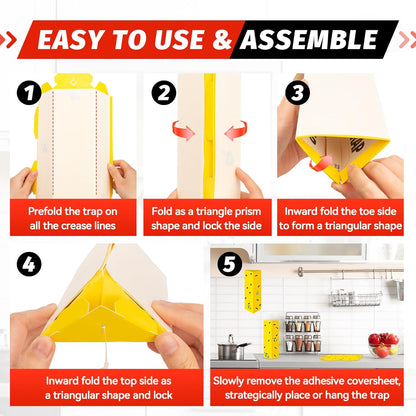 EASY TO USE & ASSEMBLE

1

Prefold the trap on all the crease lines

2

Fold as a triangle prism shape and lock the side

3

Inward fold the toe side to form a triangular shape

4

Inward fold the top side as a triangular shape and lock

5

Slowly remove the adhesive coversheet, strategically place or hang the trap