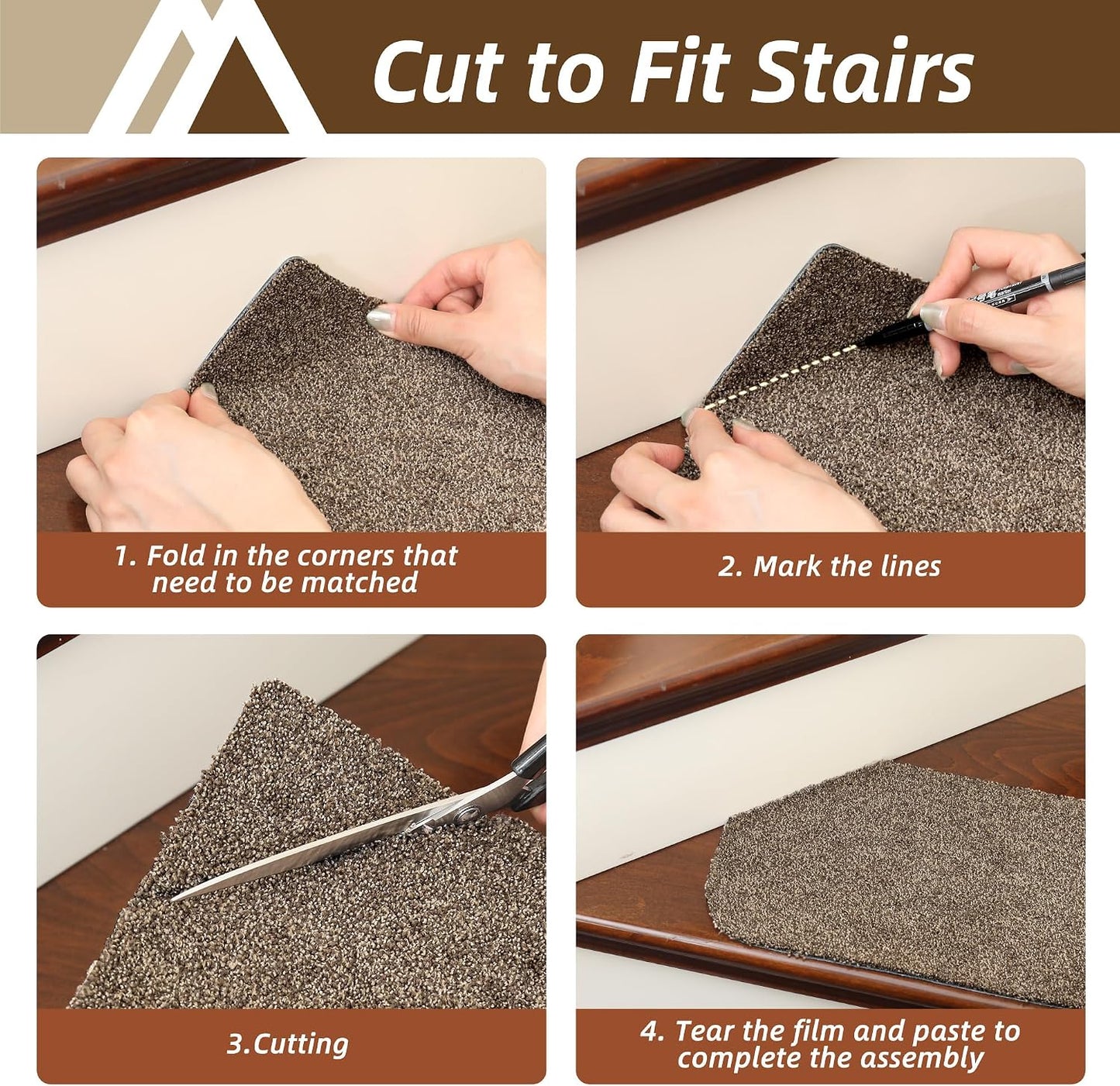 Cut to Fit Stairs

1. Fold in the corners that need to be matched

2. Mark the lines

3.Cutting

4. Tear the film and paste to complete the assembly