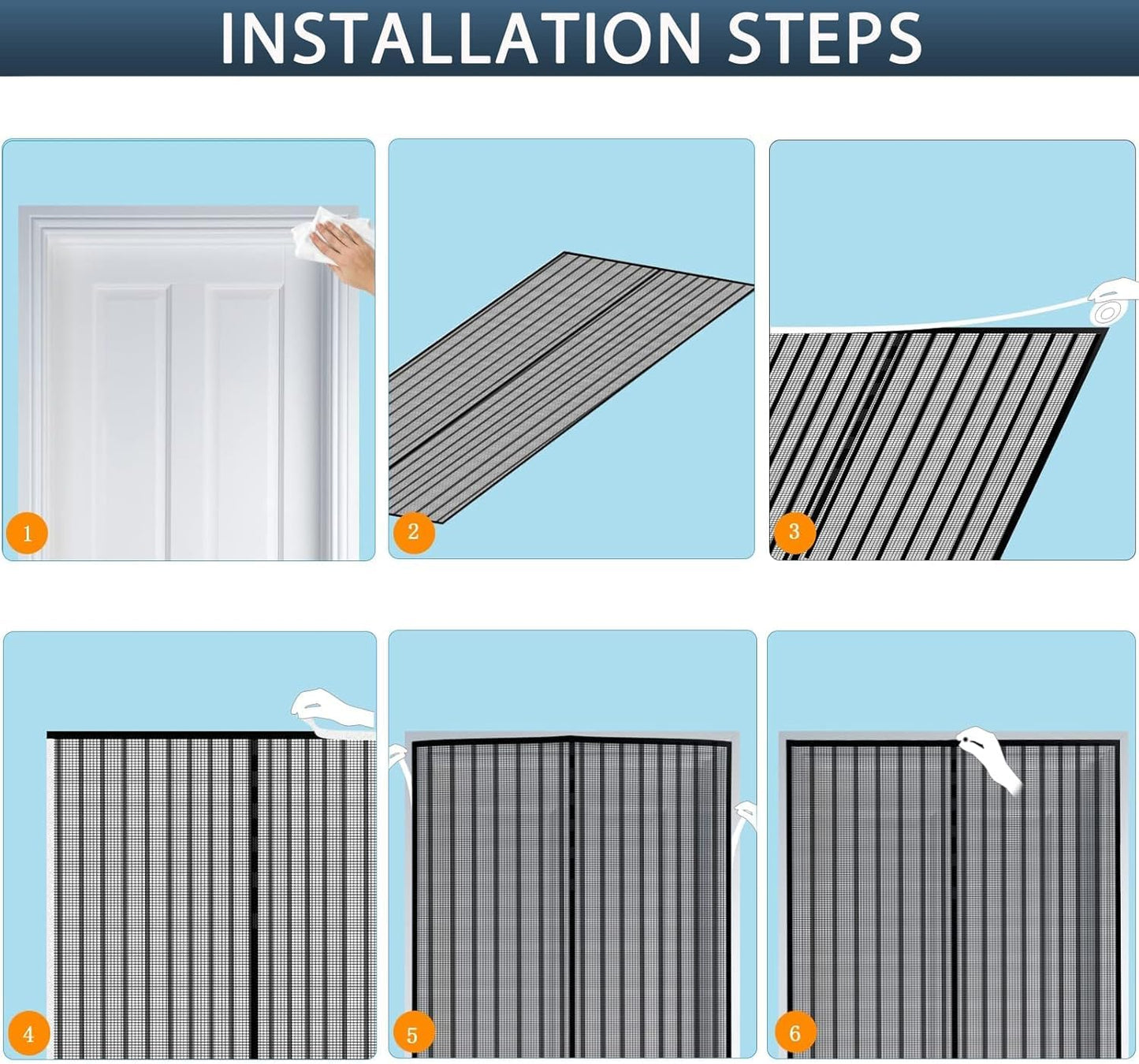 INSTALLATION STEPS

1

2

3

4

5

6