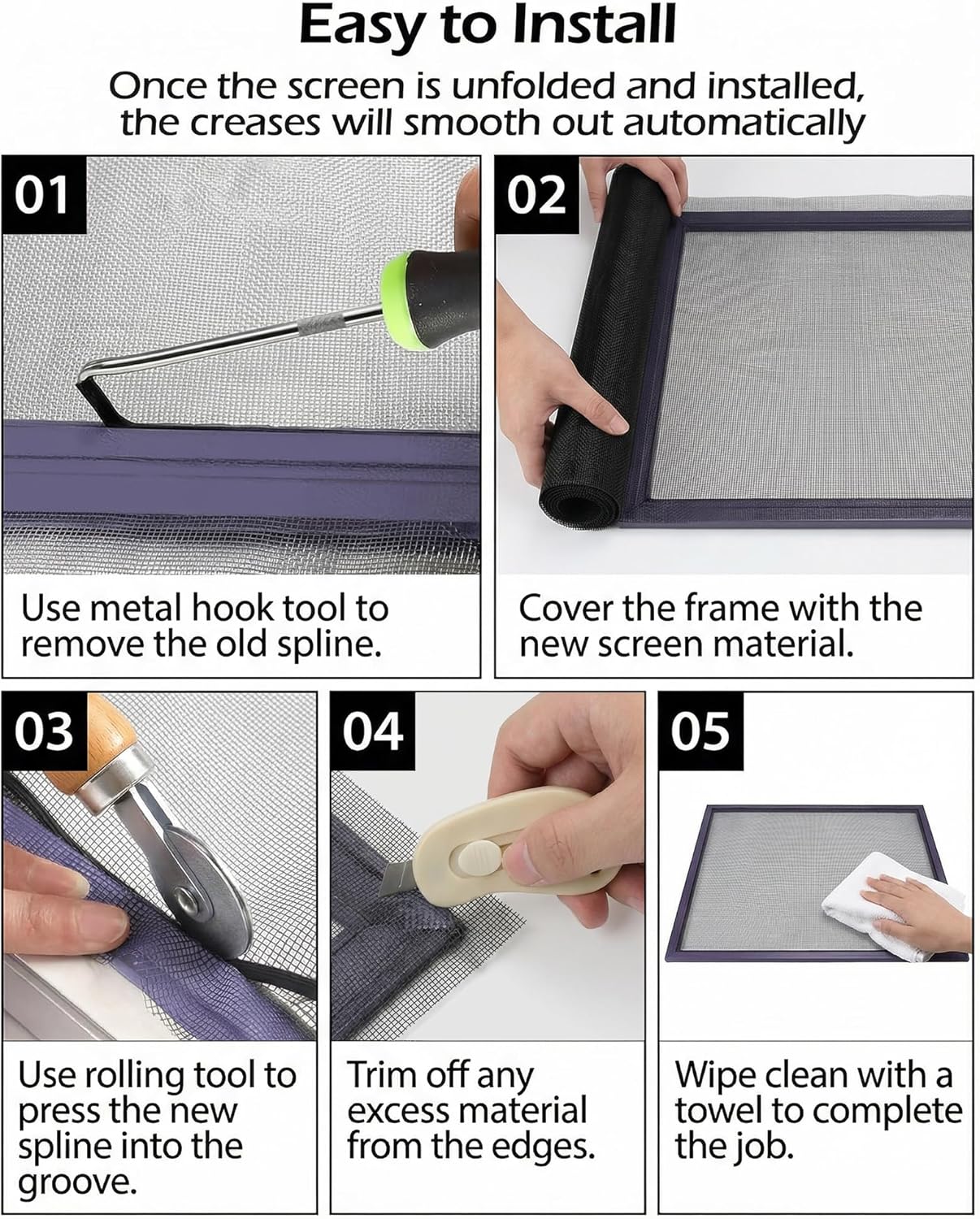 Easy to Install

Once the screen is unfolded and installed, the creases will smooth out automatically

01

Use metal hook tool to remove the old spline.

02

Cover the frame with the new screen material.

03

Use rolling tool to press the new spline into the groove.

04

Trim off any excess material from the edges.

05

Wipe clean with a towel to complete the job.