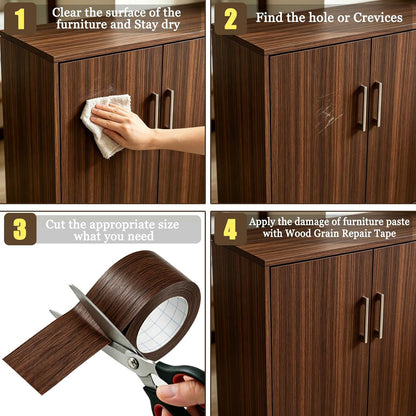 1 Clear the surface of the furniture and Stay dry

2 Find the hole or Crevices

3 Cut the appropriate size what you need

4 Apply the damage of furniture paste with Wood Grain Repair Tape