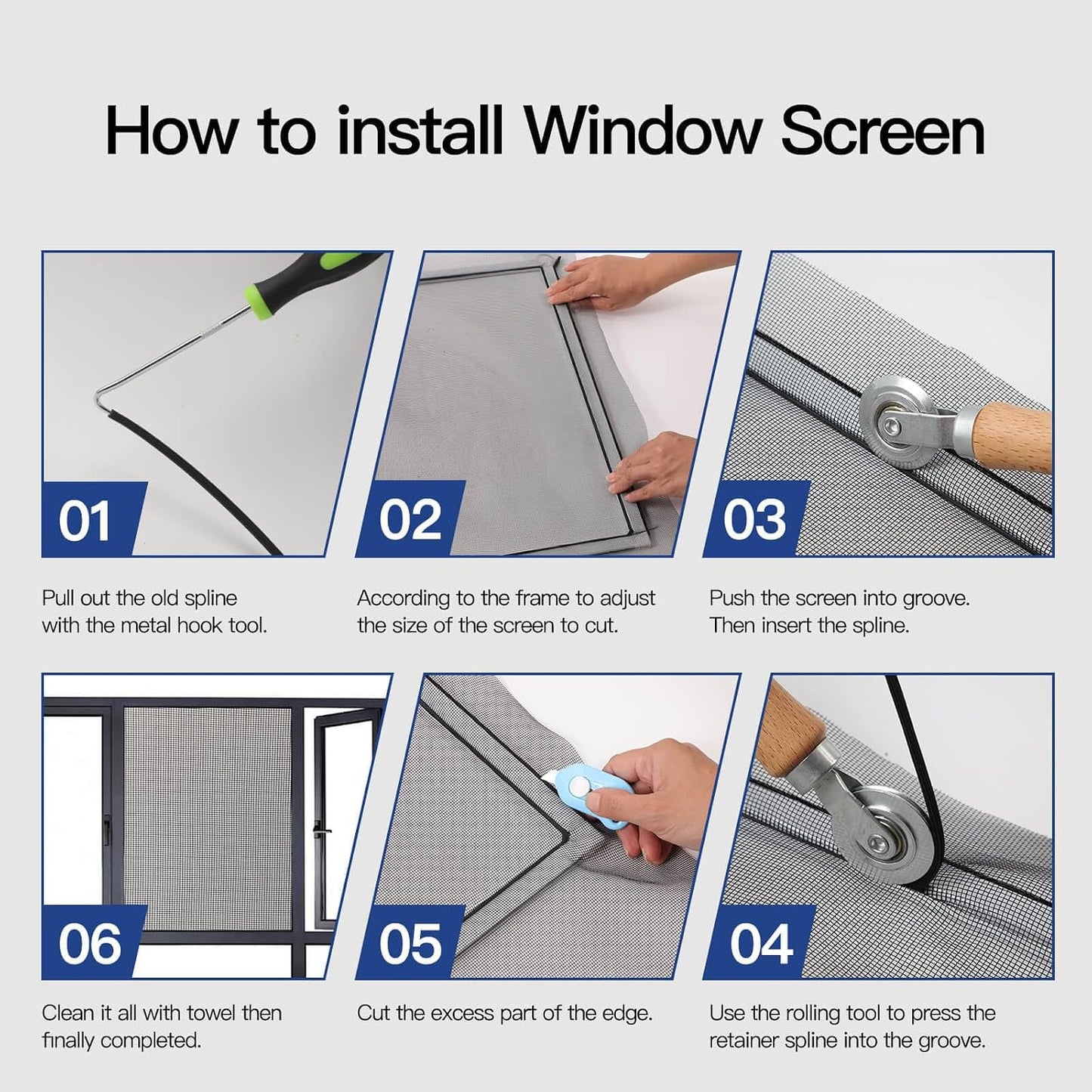 How to install Window Screen

01

Pull out the old spline with the metal hook tool.

02

According to the frame to adjust the size of the screen to cut.

03

Push the screen into groove. Then insert the spline.

06

Clean it all with towel then finally completed.

05

Cut the excess part of the edge.

04

Use the rolling tool to press the retainer spline into the groove.