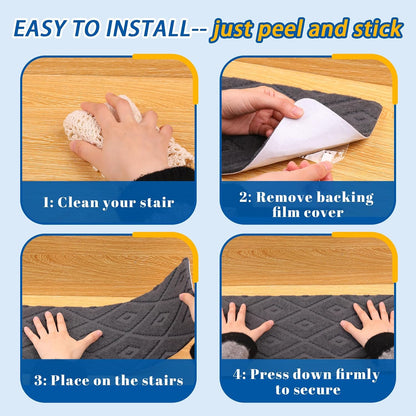 EASY TO INSTALL-- just peel and stick

1: Clean your stair

2: Remove backing film cover

3: Place on the stairs

4: Press down firmly to secure