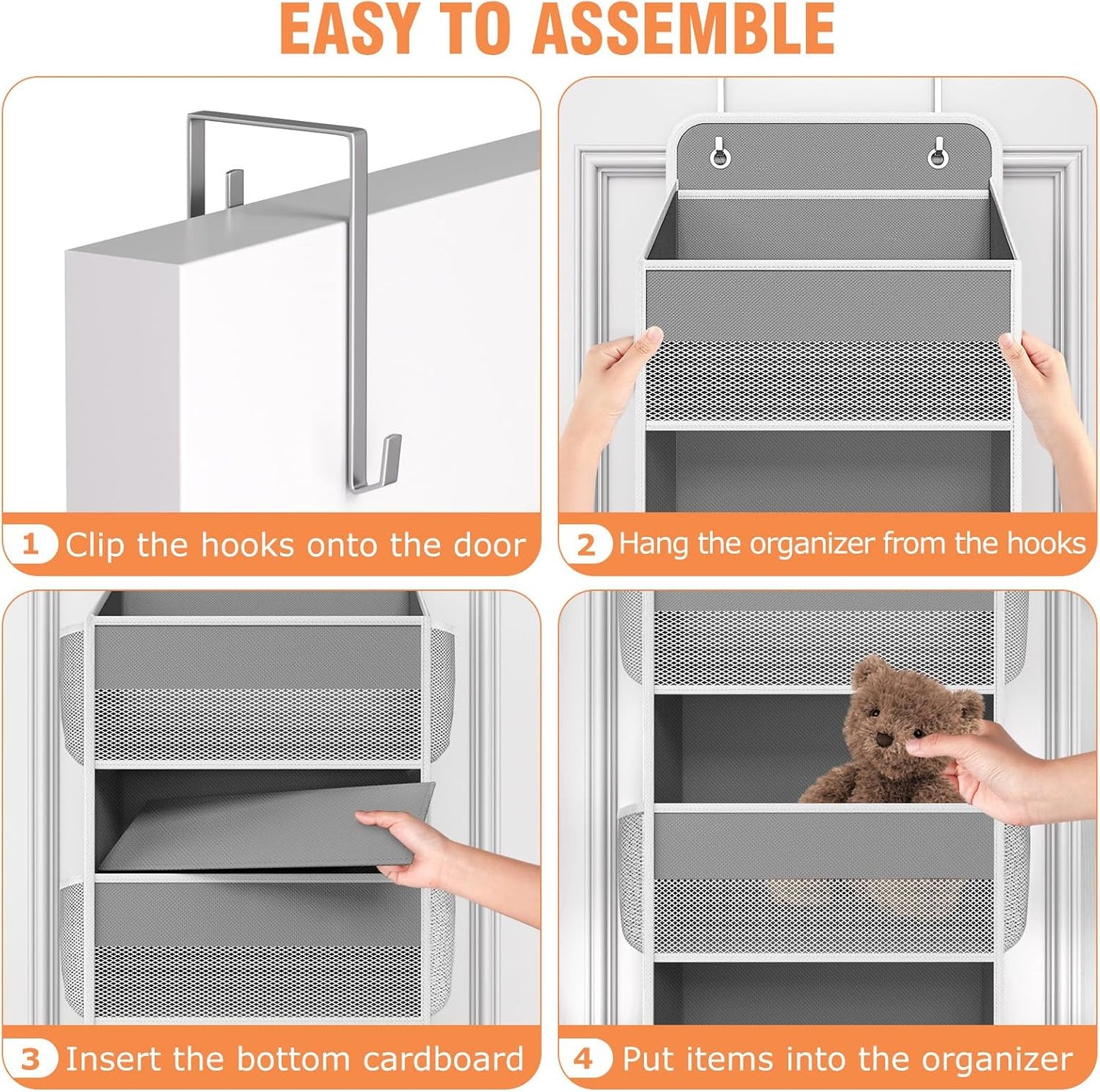 EASY TO ASSEMBLE

1 Clip the hooks onto the door

2 Hang the organizer from the hooks

3 Insert the bottom cardboard

4 Put items into the organizer