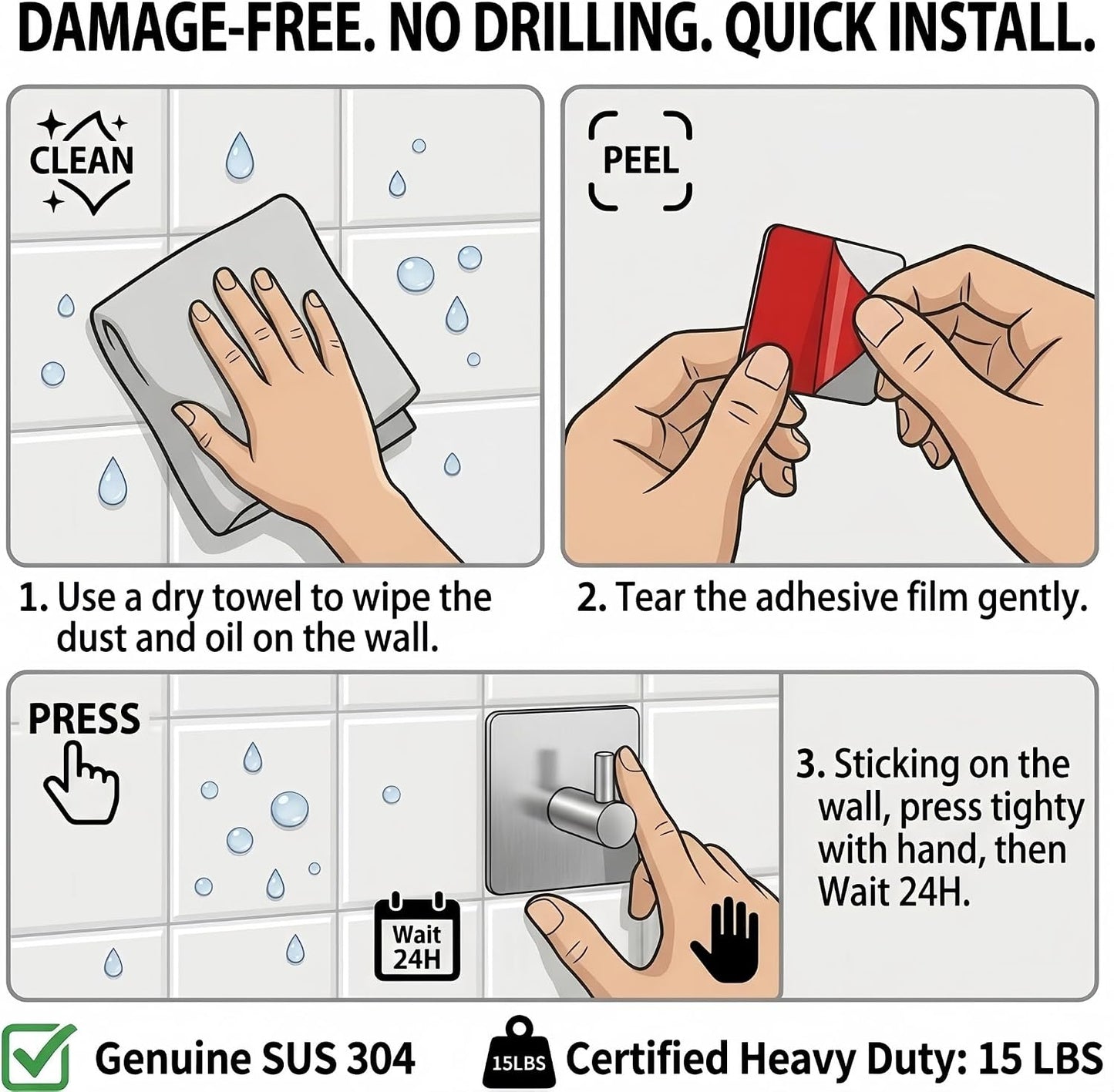 DAMAGE-FREE. NO DRILLING. QUICK INSTALL.

CLEAN

PEEL

1. Use a dry towel to wipe the dust and oil on the wall.

2. Tear the adhesive film gently.

PRESS

Wait 24H

3. Sticking on the wall, press tighty with hand, then Wait 24H.

Genuine SUS 304

15LBS

Certified Heavy Duty: 15 LBS