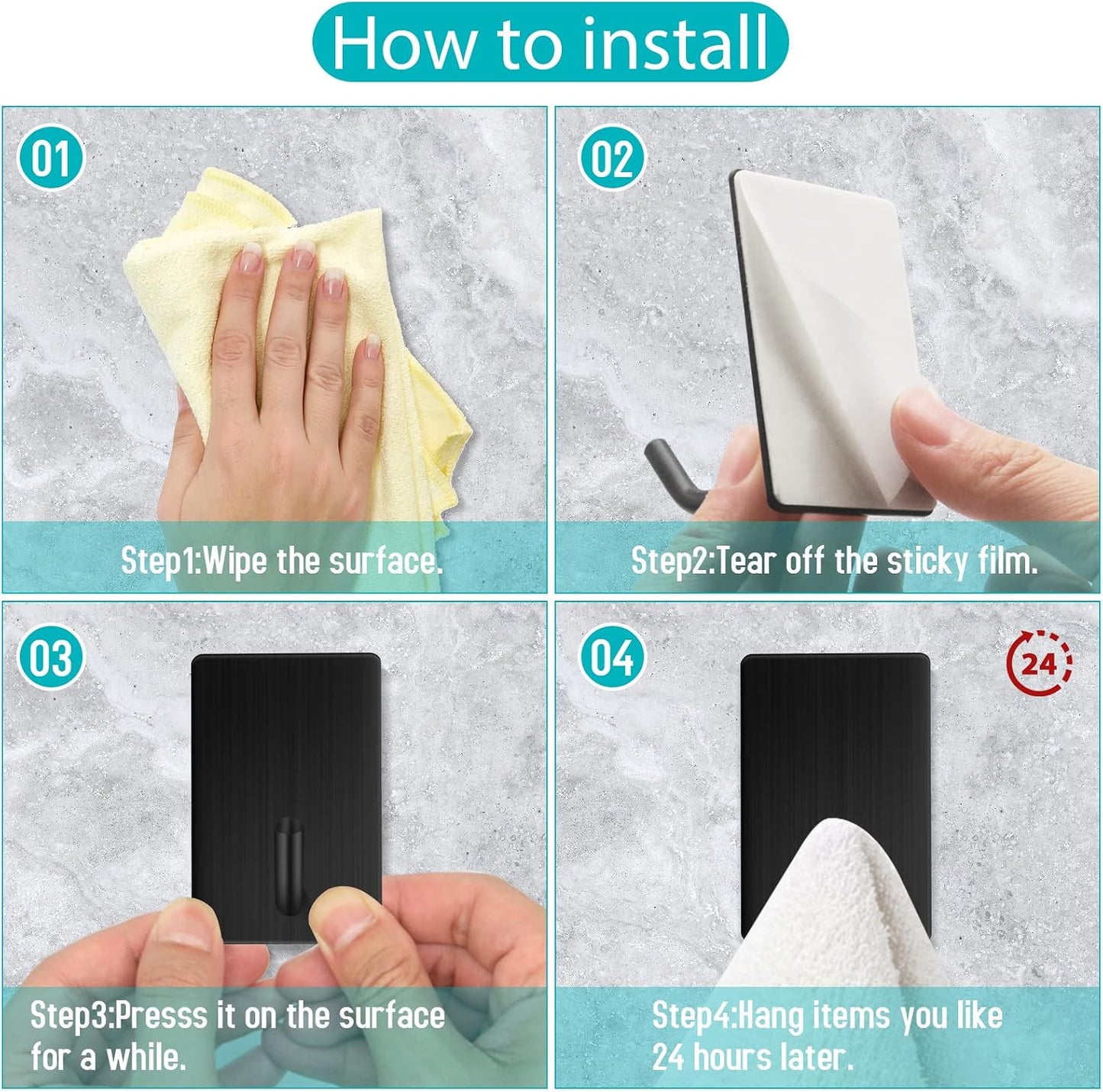 How to install

01

Step1:Wipe the surface.

02

Step2:Tear off the sticky film.

03

Step3:Presss it on the surface for a while.

04

24

Step4:Hang items you like 24 hours later.