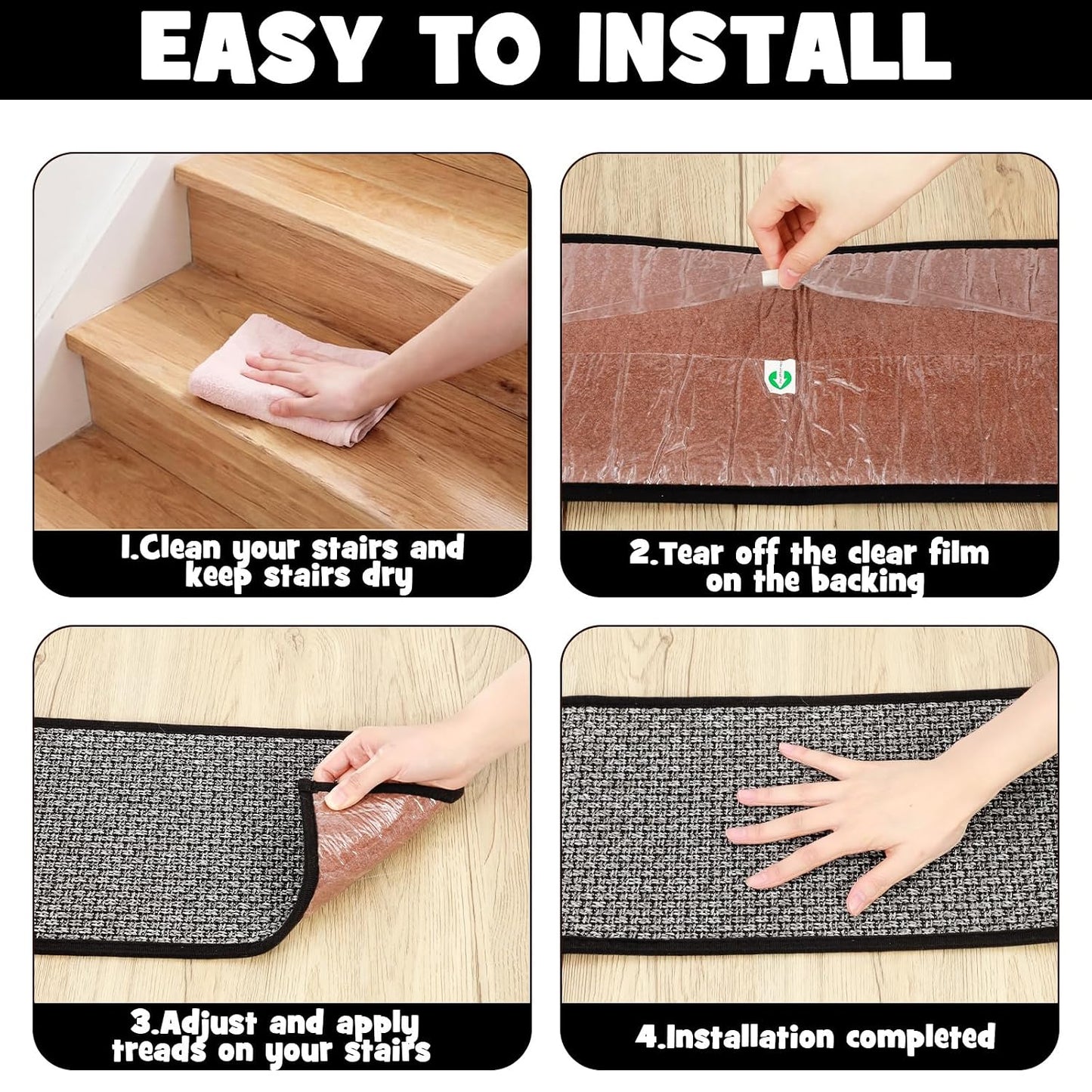 EASY TO INSTALL

1.Clean your stairs and keep stairs dry

2.Tear off the clear film on the backing

3.Adjust and apply treads on your stairs

4.Installation completed