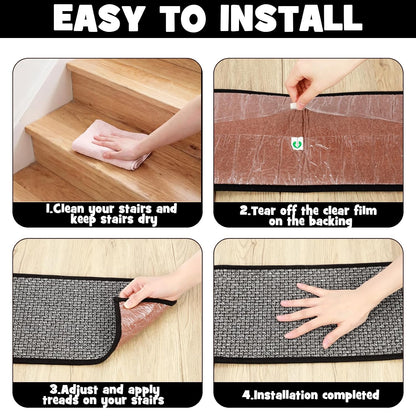 EASY TO INSTALL

1.Clean your stairs and keep stairs dry

2.Tear off the clear film on the backing

3.Adjust and apply treads on your stairs

4.Installation completed