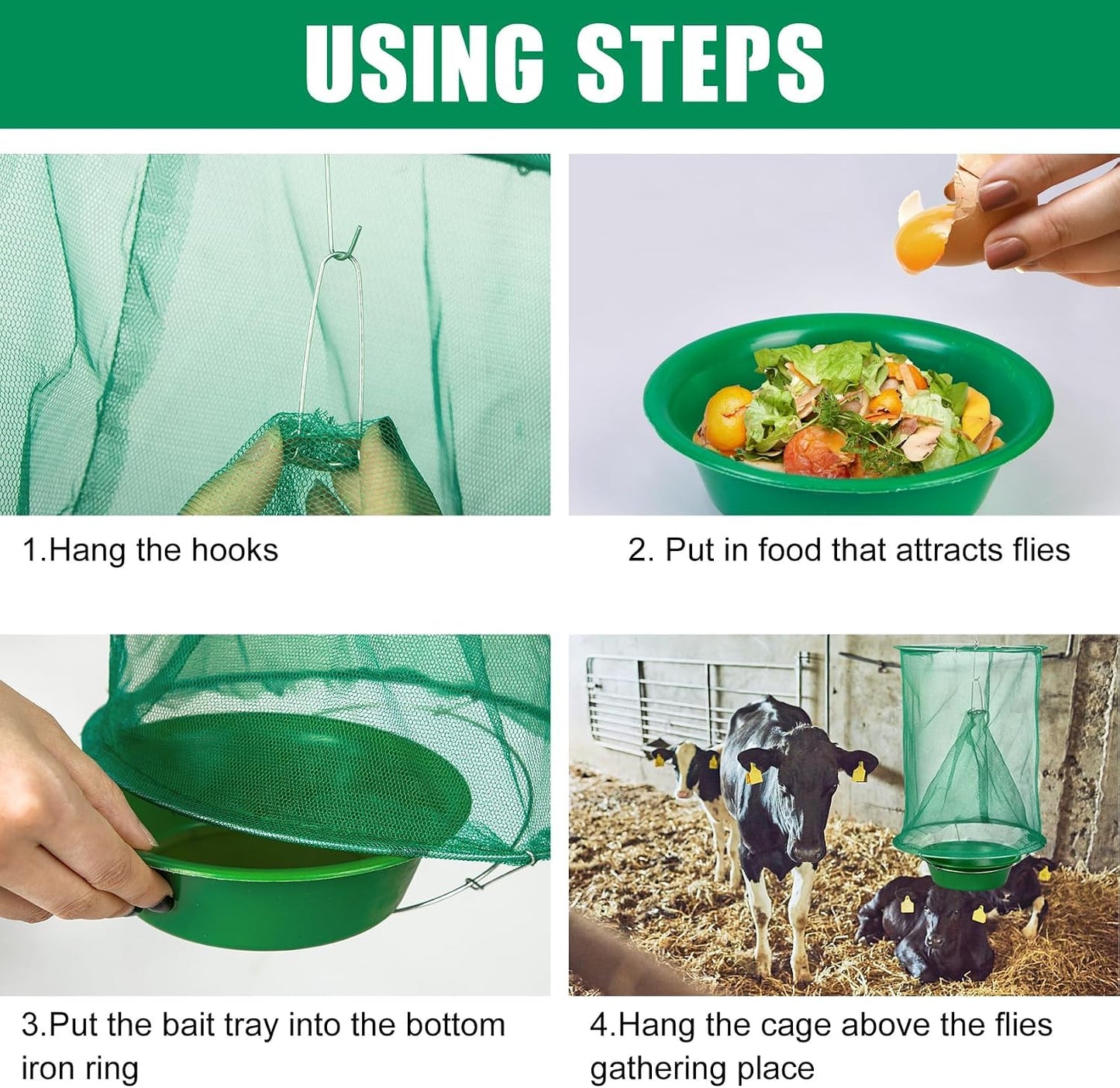 USING STEPS

1.Hang the hooks

2. Put in food that attracts flies

3.Put the bait tray into the bottom iron ring

4.Hang the cage above the flies gathering place