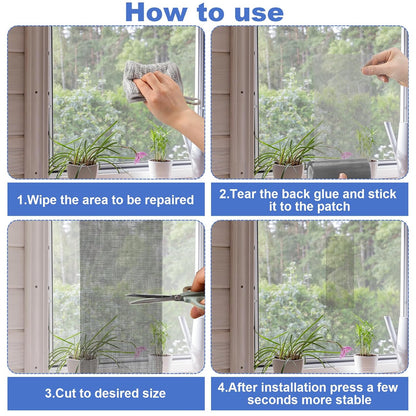 How to use

1.Wipe the area to be repaired

2.Tear the back glue and stick it to the patch

3.Cut to desired size

4.After installation press a few seconds more stable