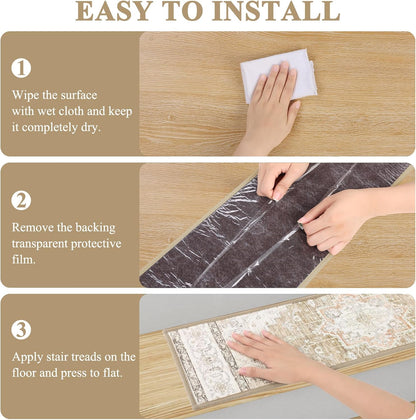 EASY TO INSTALL

1

Wipe the surface with wet cloth and keep it completely dry.

2

Remove the backing transparent protective film.

3

Apply stair treads on the floor and press to flat.