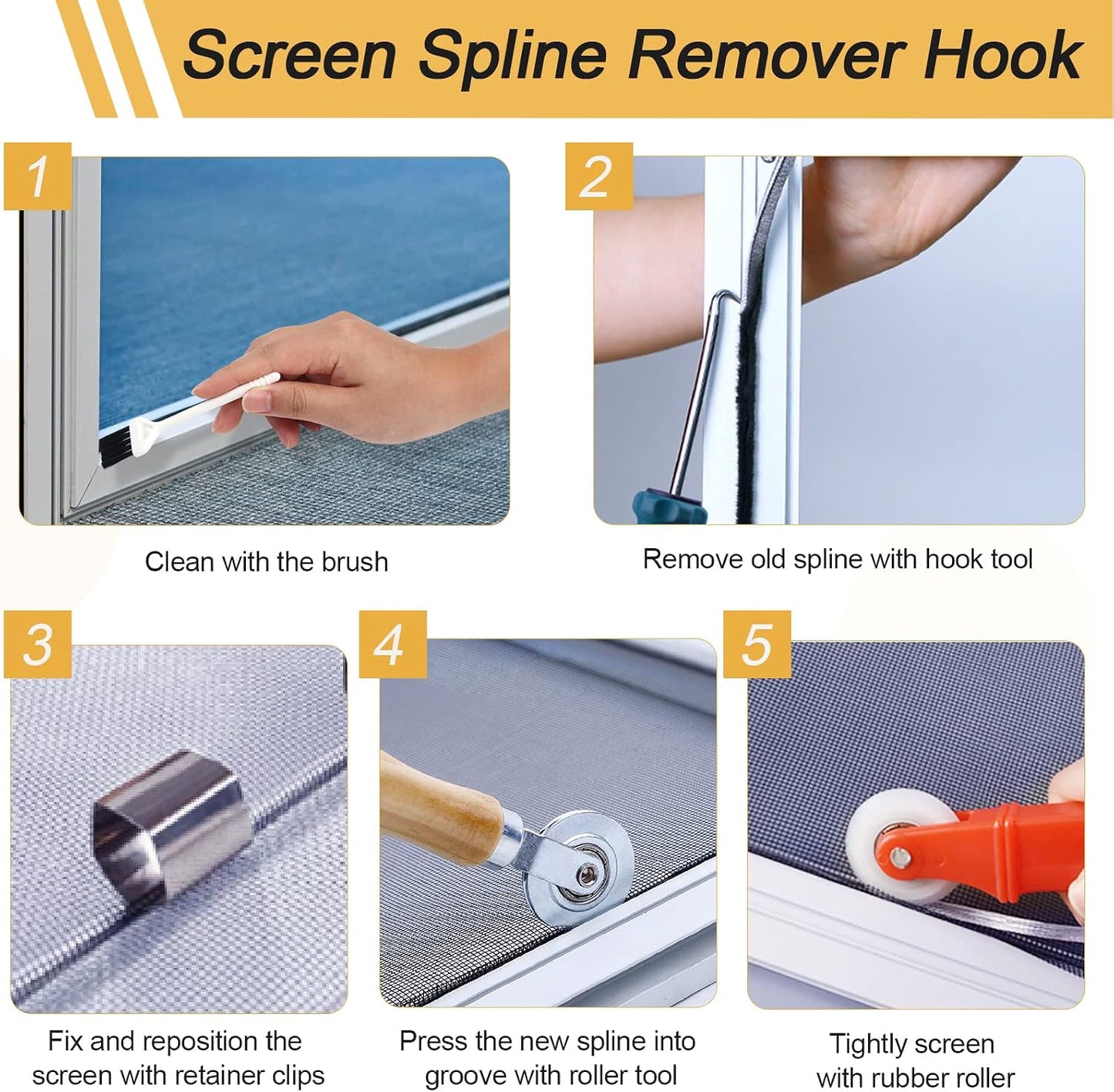 Screen Spline Remover Hook

1

Clean with the brush

2

Remove old spline with hook tool

3

Fix and reposition the screen with retainer clips

4

Press the new spline into groove with roller tool

5

Tightly screen with rubber roller