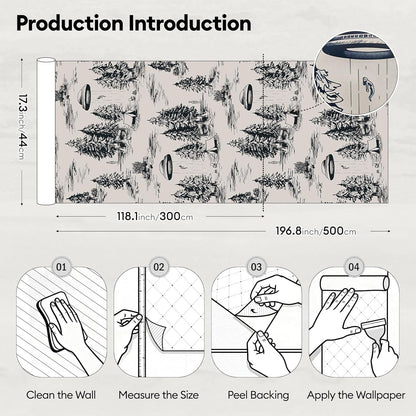 Production Introduction

17.3inch/44cm

118.1inch/300cm

196.8inch/500cm

01

02

03

04

Clean the Wall

Measure the Size

Peel Backing

Apply the Wallpaper