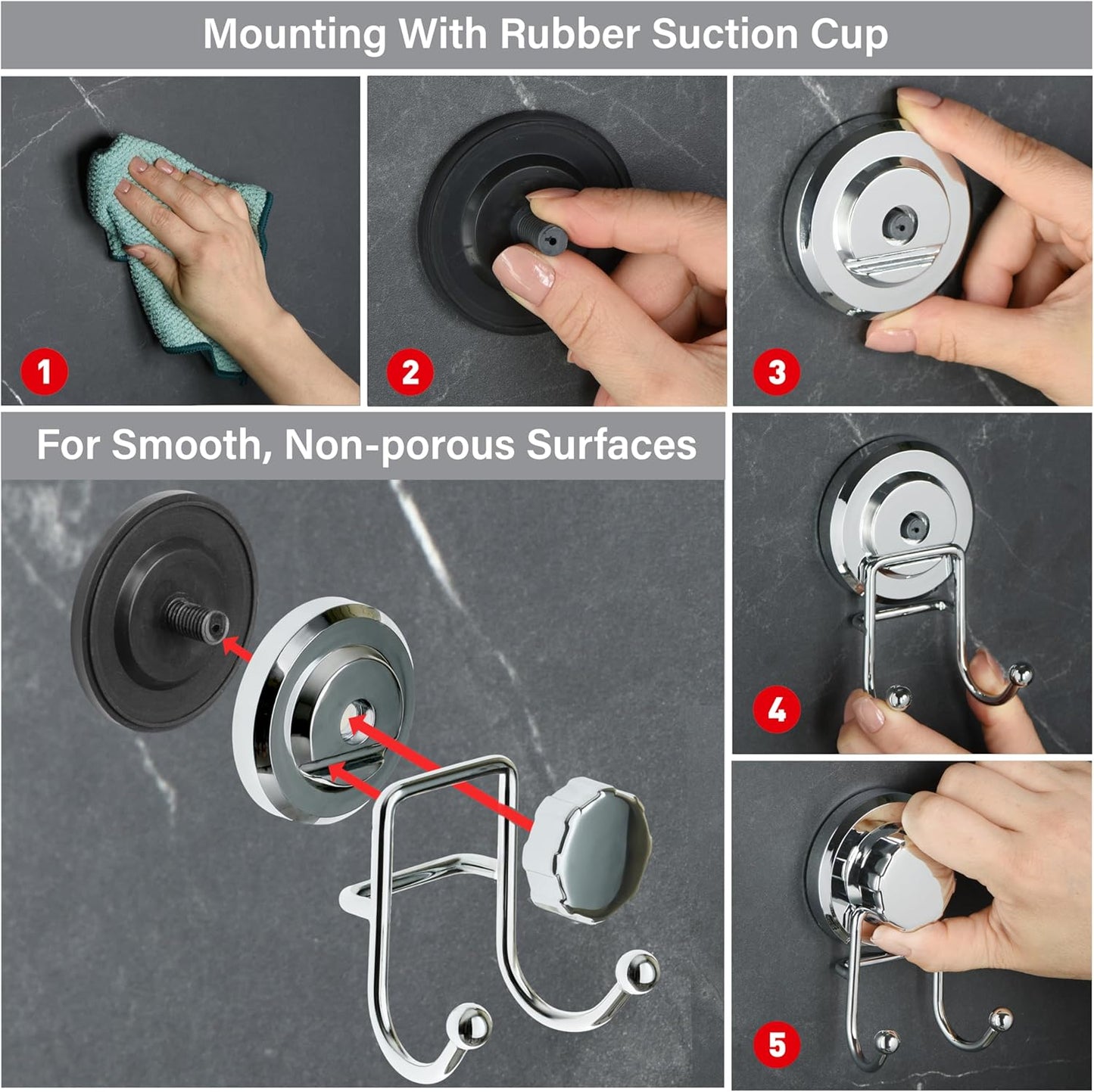 Mounting With Rubber Suction Cup

1

2

3

For Smooth, Non-porous Surfaces

4

5