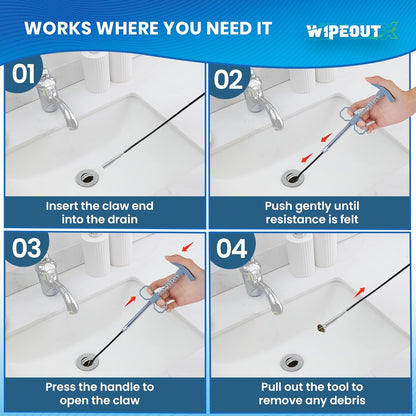 WORKS WHERE YOU NEED IT

WIPEOUTX

01

Insert the claw end into the drain

02

Push gently until resistance is felt

03

Press the handle to open the claw

04

Pull out the tool to remove any debris