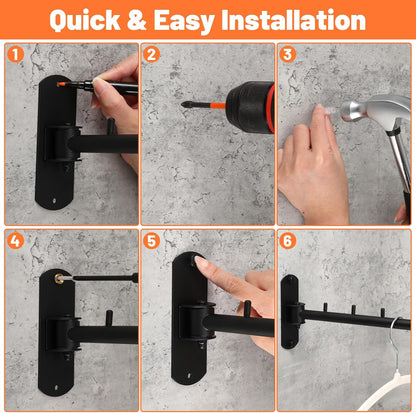 Quick & Easy Installation

1

2

3

4

5

6