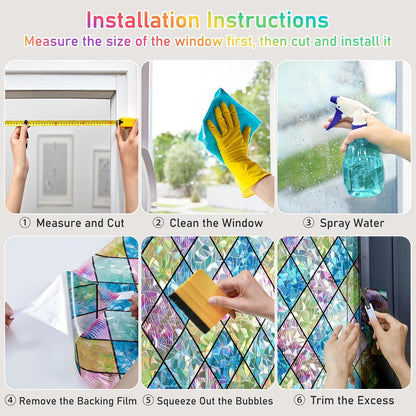 Installation Instructions
Measure the size of the window first, then cut and install it

① Measure and Cut
② Clean the Window
③ Spray Water

④ Remove the Backing Film
⑤ Squeeze Out the Bubbles
⑥ Trim the Excess