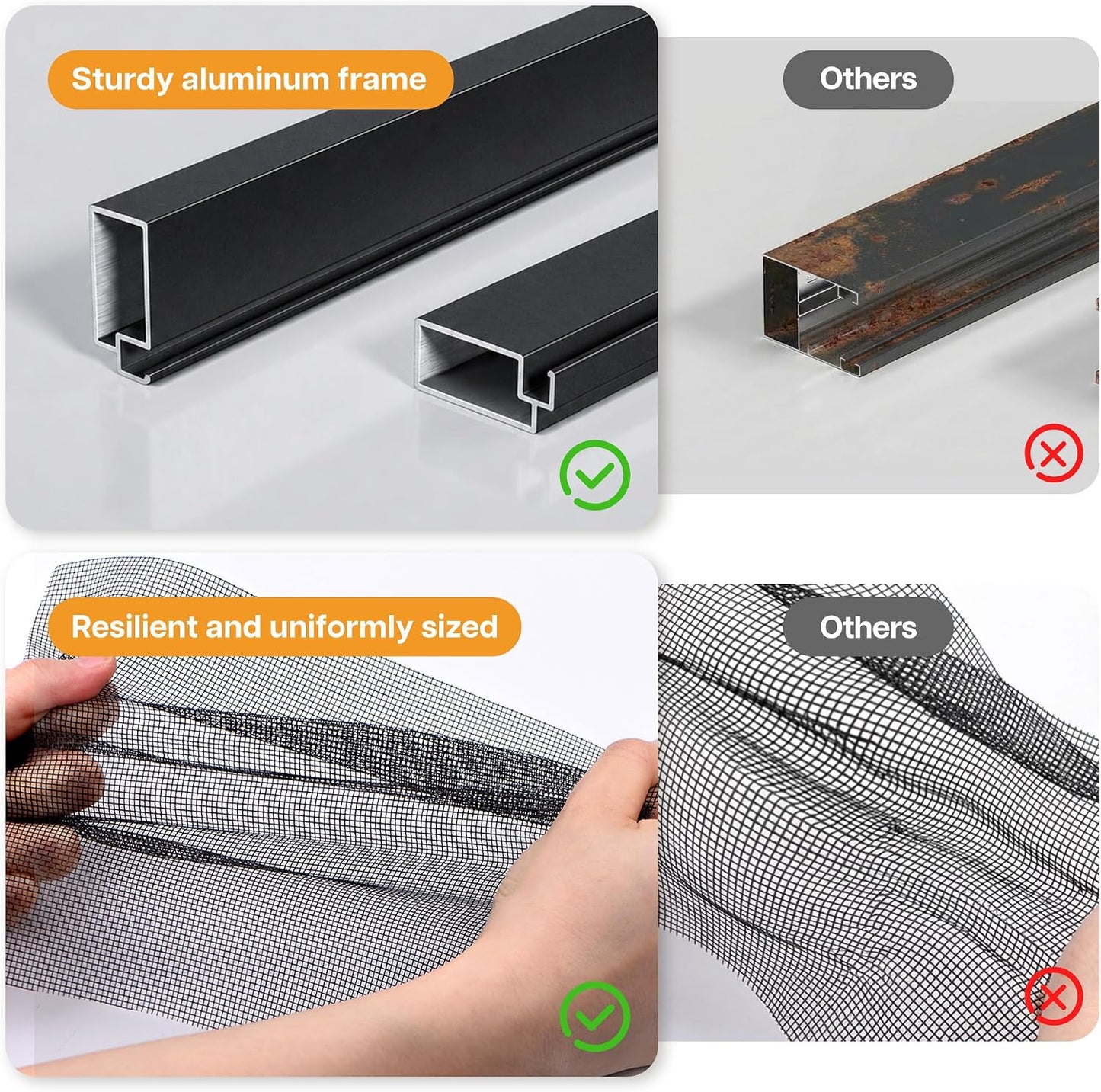 Sturdy aluminum frame

Others

Resilient and uniformly sized

Others