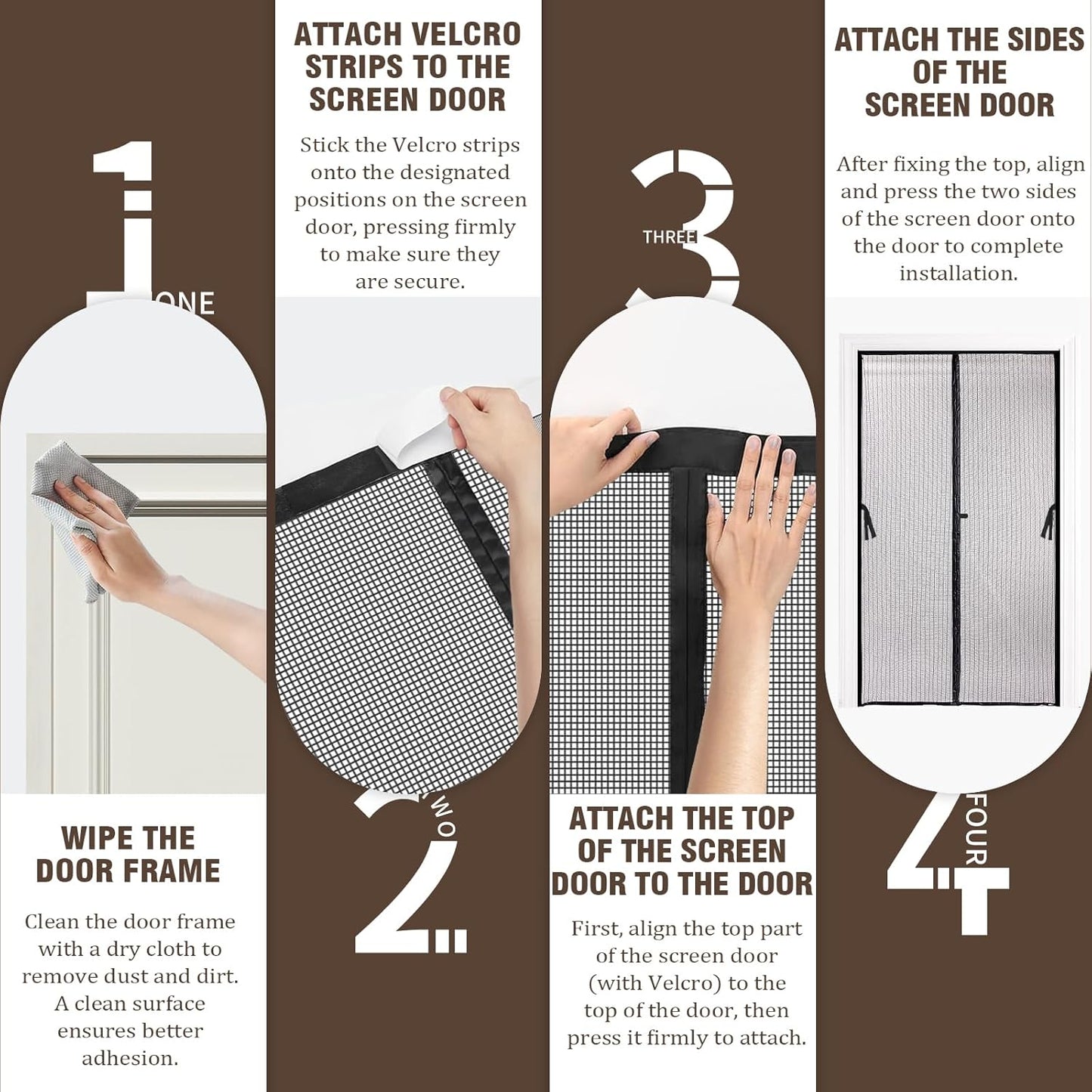 1

ONE

WIPE THE DOOR FRAME

Clean the door frame with a dry cloth to remove dust and dirt. A clean surface ensures better adhesion.

ATTACH VELCRO STRIPS TO THE SCREEN DOOR

Stick the Velcro strips onto the designated positions on the screen door, pressing firmly to make sure they are secure.

2

TWO

3

THREE

ATTACH THE TOP OF THE SCREEN DOOR TO THE DOOR

First, align the top part of the screen door (with Velcro) to the top of the door, then press it firmly to attach.

ATTACH THE SIDES OF THE SCREEN DOOR

After fixing the top, align and press the two sides of the screen door onto the door to complete installation.

4

FOUR