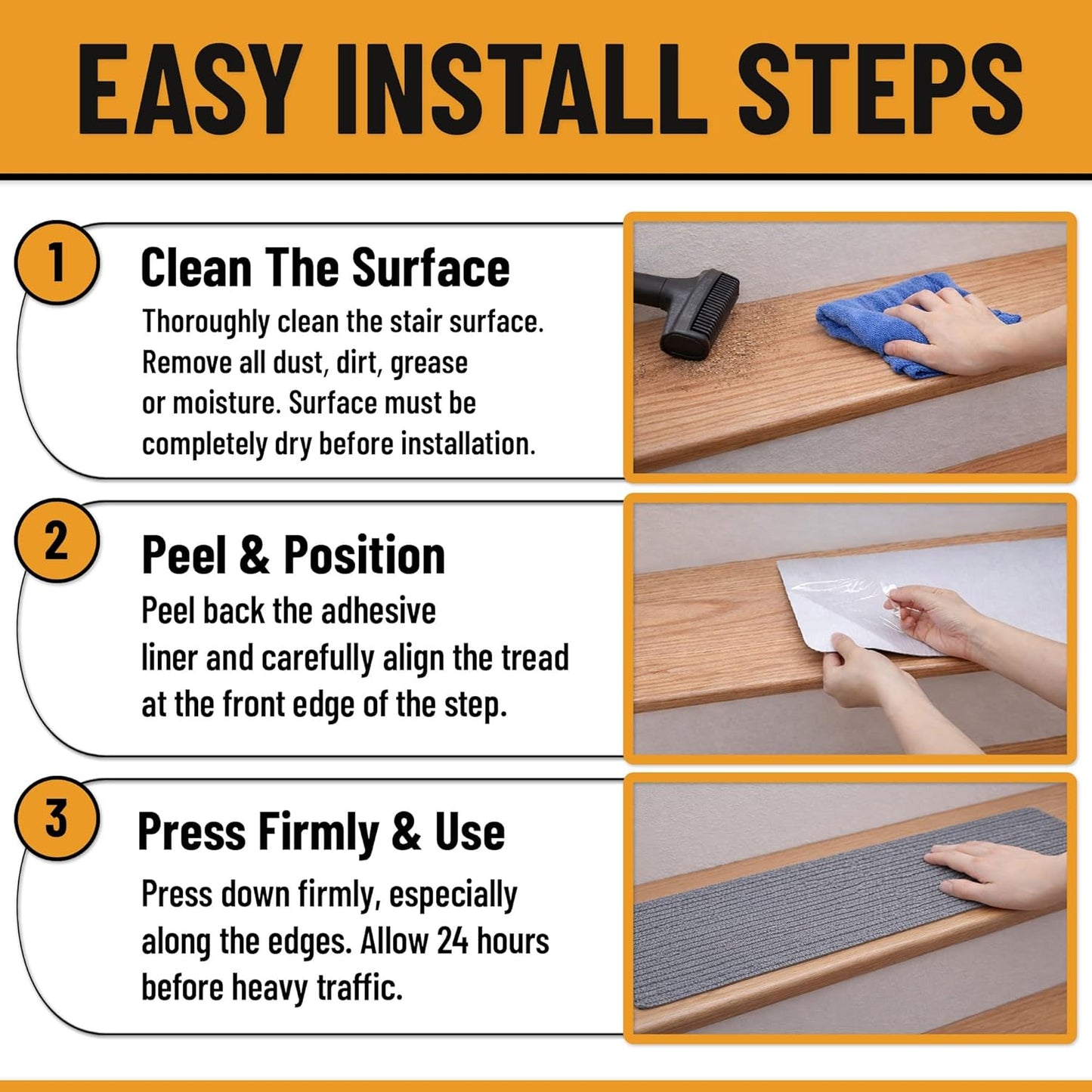 EASY INSTALL STEPS

1

Clean The Surface

Thoroughly clean the stair surface. Remove all dust, dirt, grease or moisture. Surface must be completely dry before installation.

2

Peel & Position

Peel back the adhesive liner and carefully align the tread at the front edge of the step.

3

Press Firmly & Use

Press down firmly, especially along the edges. Allow 24 hours before heavy traffic.