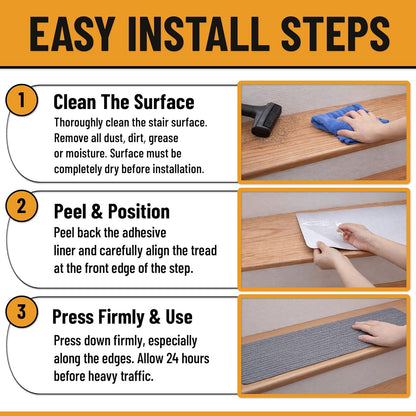 EASY INSTALL STEPS

1
Clean The Surface
Thoroughly clean the stair surface. Remove all dust, dirt, grease or moisture. Surface must be completely dry before installation.

2
Peel & Position
Peel back the adhesive liner and carefully align the tread at the front edge of the step.

3
Press Firmly & Use
Press down firmly, especially along the edges. Allow 24 hours before heavy traffic.