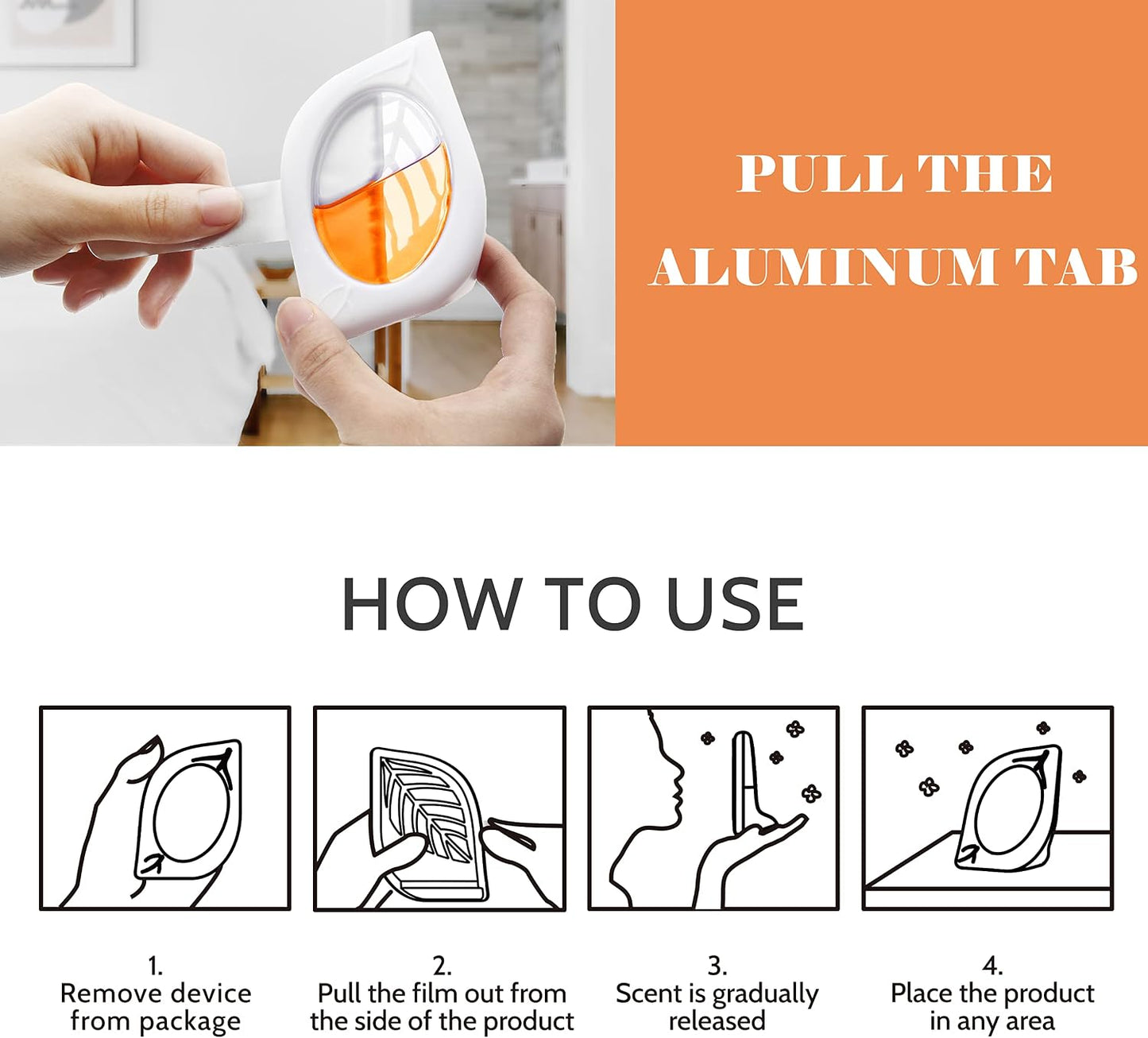 PULL THE ALUMINUM TAB

HOW TO USE

1.
Remove device from package

2.
Pull the film out from the side of the product

3.
Scent is gradually released

4.
Place the product in any area