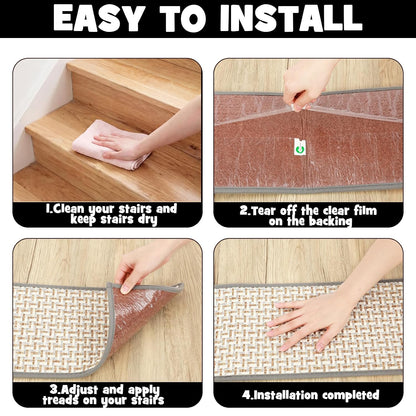 EASY TO INSTALL

1.Clean your stairs and keep stairs dry

2.Tear off the clear film on the backing

3.Adjust and apply treads on your stairs

4.Installation completed