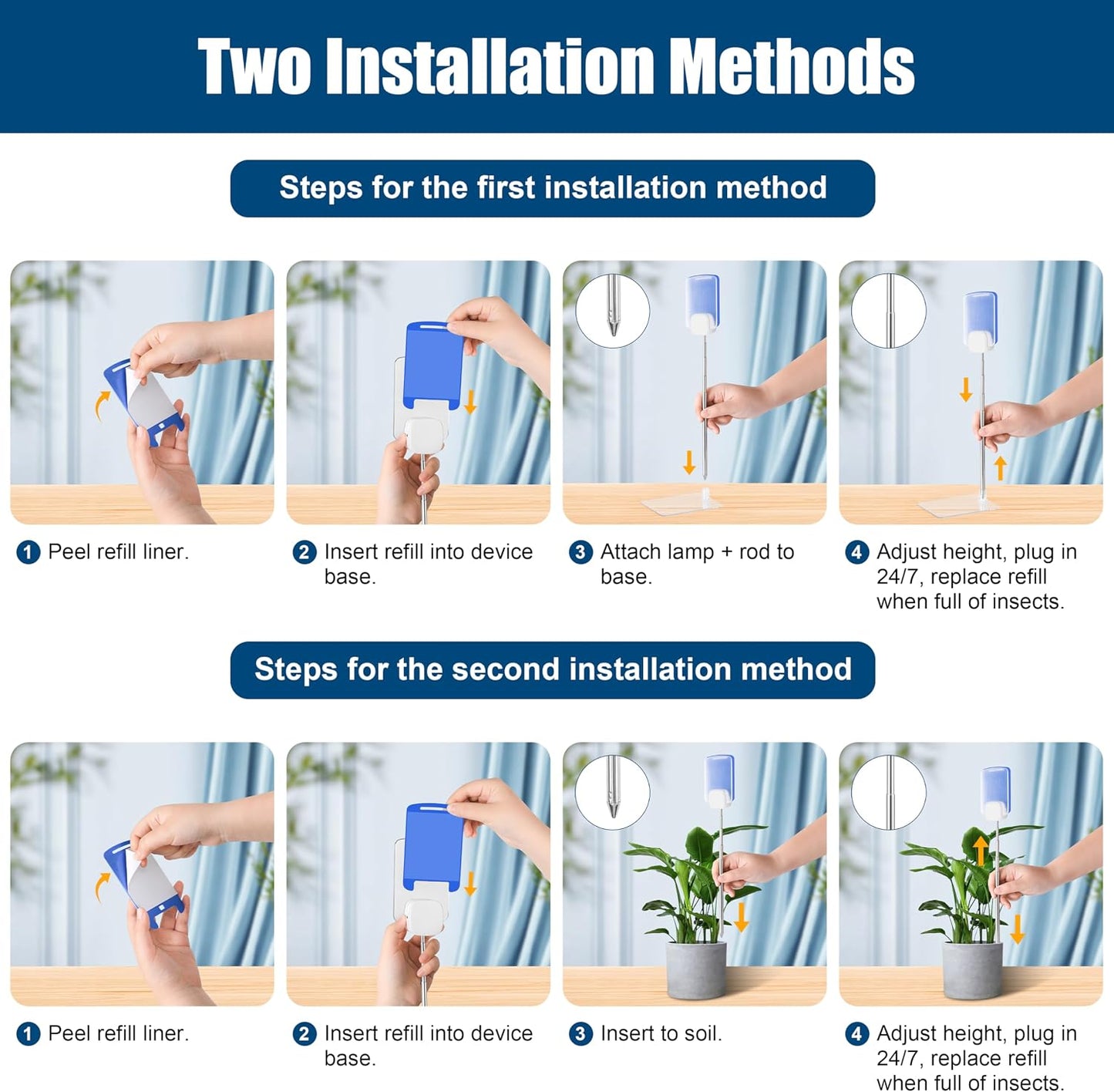 Two Installation Methods

Steps for the first installation method

1 Peel refill liner.

2 Insert refill into device base.

3 Attach lamp + rod to base.

4 Adjust height, plug in 24/7, replace refill when full of insects.

Steps for the second installation method

1 Peel refill liner.

2 Insert refill into device base.

3 Insert to soil.

4 Adjust height, plug in 24/7, replace refill when full of insects.