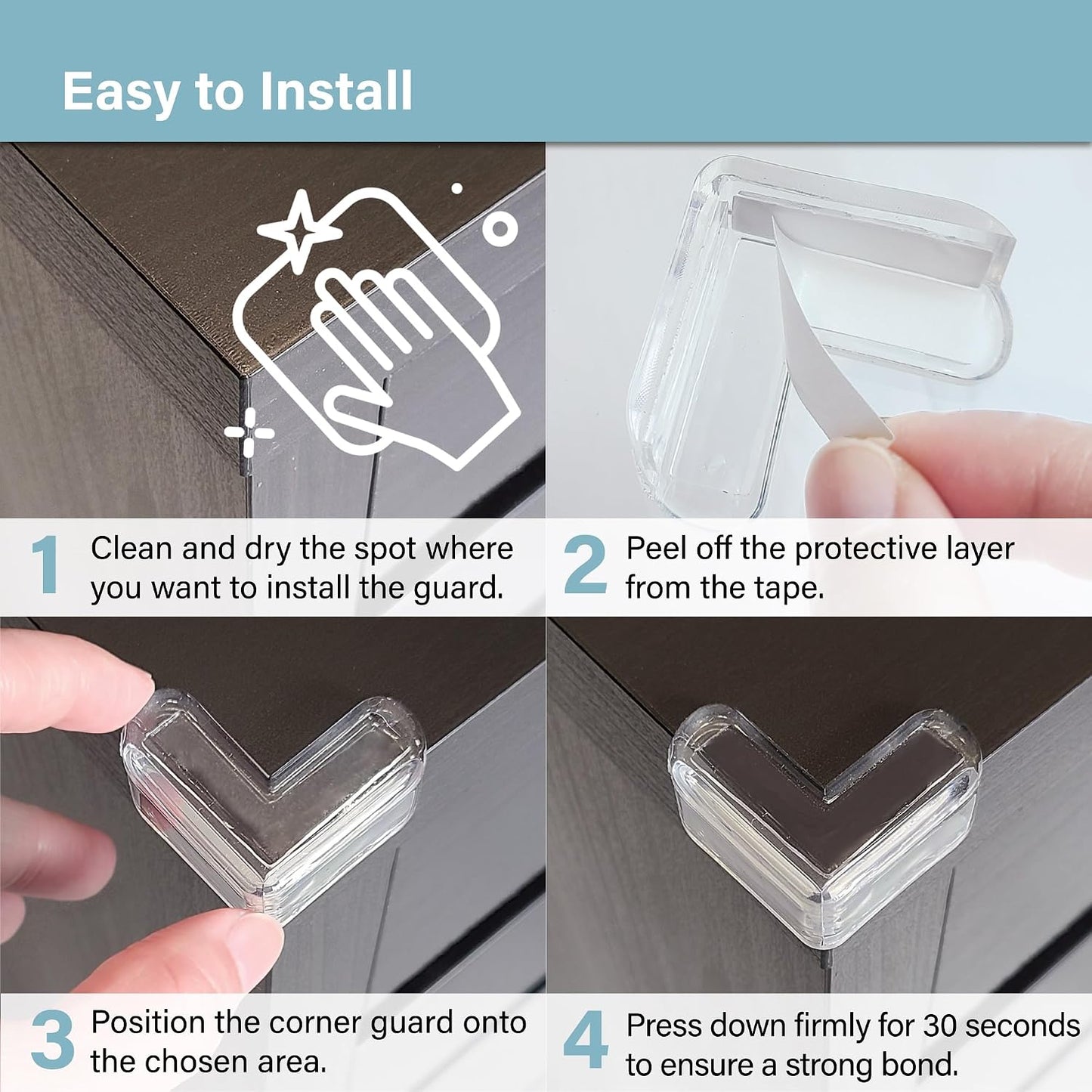 Easy to Install

1 Clean and dry the spot where you want to install the guard.

2 Peel off the protective layer from the tape.

3 Position the corner guard onto the chosen area.

4 Press down firmly for 30 seconds to ensure a strong bond.