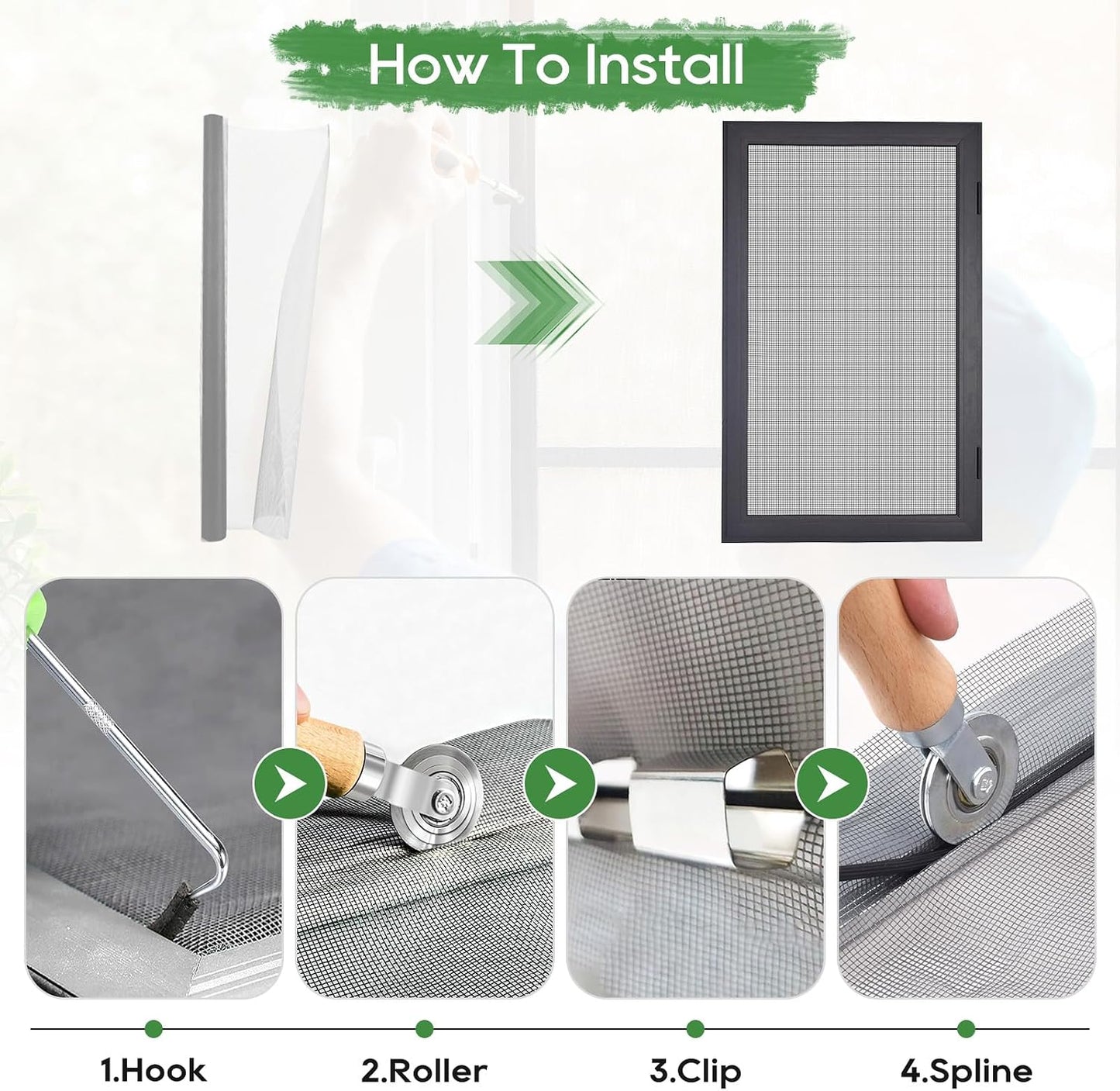 How To Install

1.Hook

2.Roller

3.Clip

4.Spline