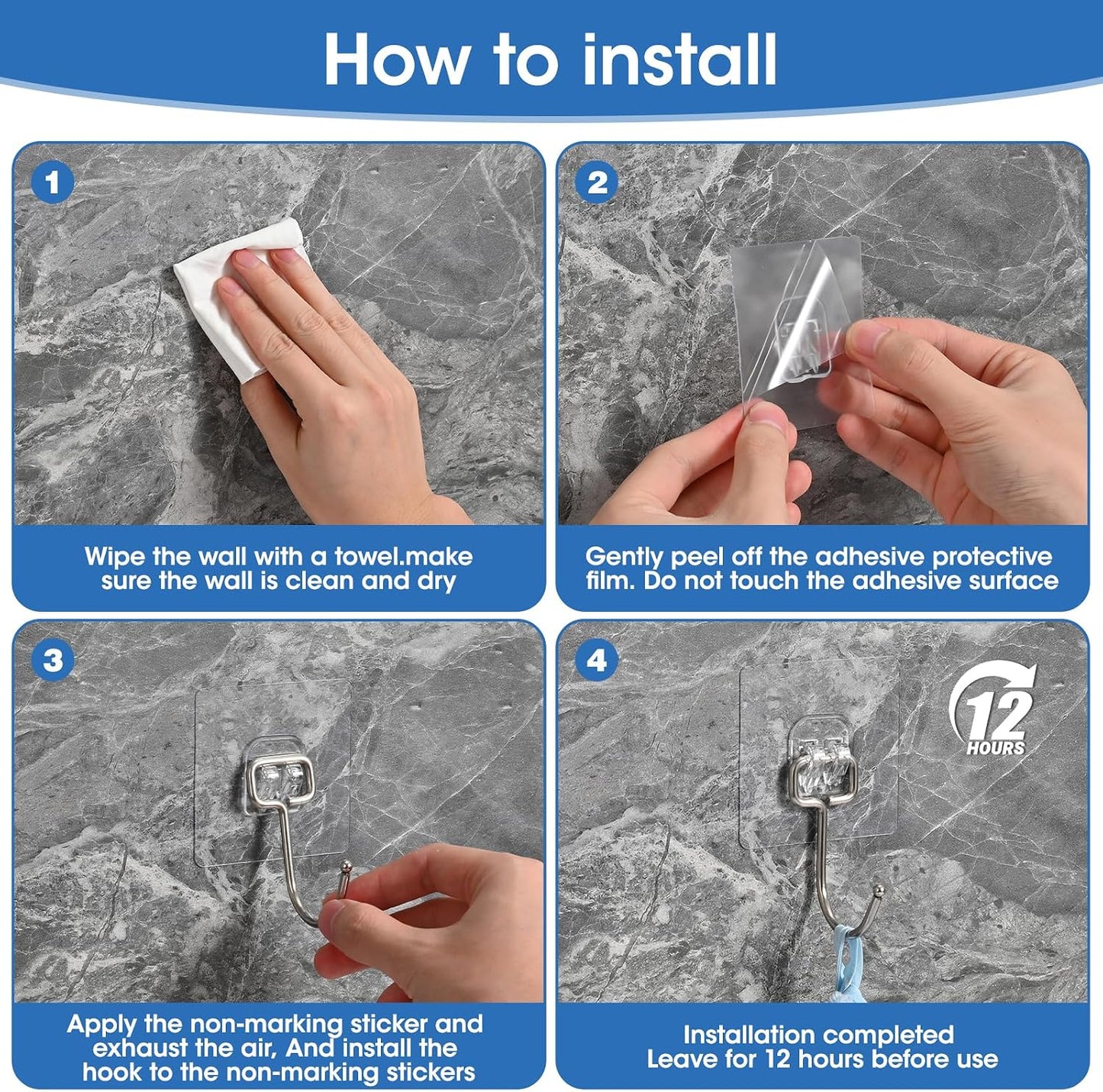 How to install

1

Wipe the wall with a towel.make sure the wall is clean and dry

2

Gently peel off the adhesive protective film. Do not touch the adhesive surface

3

Apply the non-marking sticker and exhaust the air, And install the hook to the non-marking stickers

4

12 HOURS

Installation completed
Leave for 12 hours before use